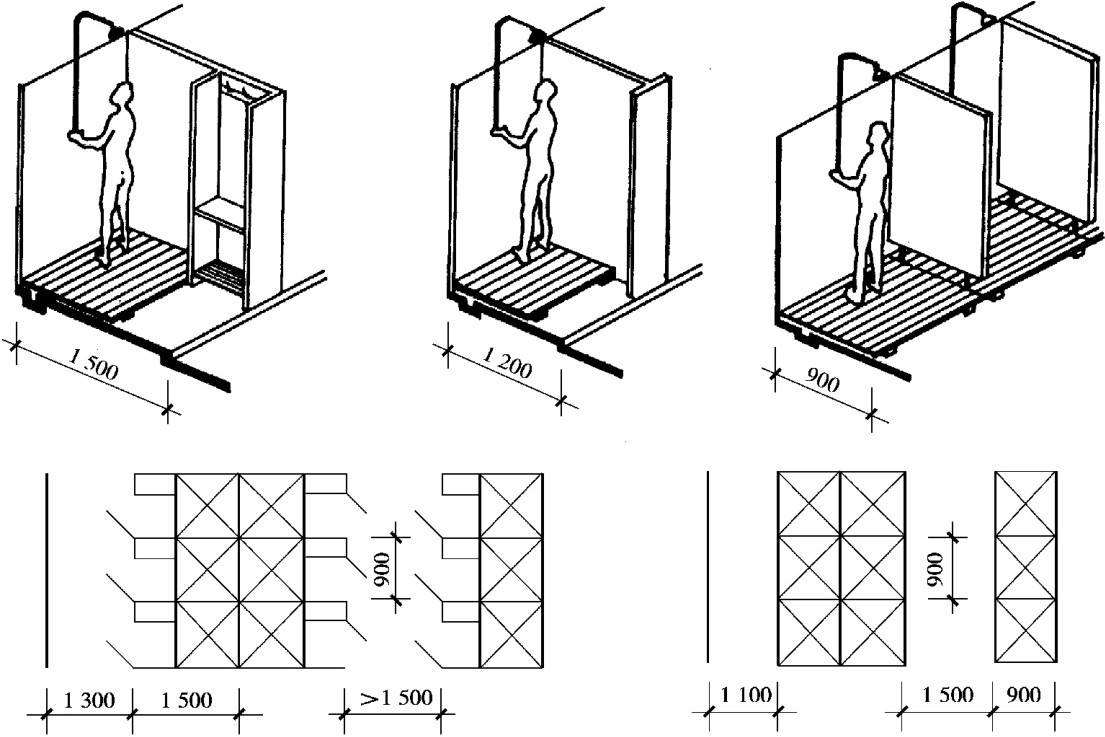 1 500

1 200

900

900

1 300

1 500

>1 500

900

1 100

1 500

900