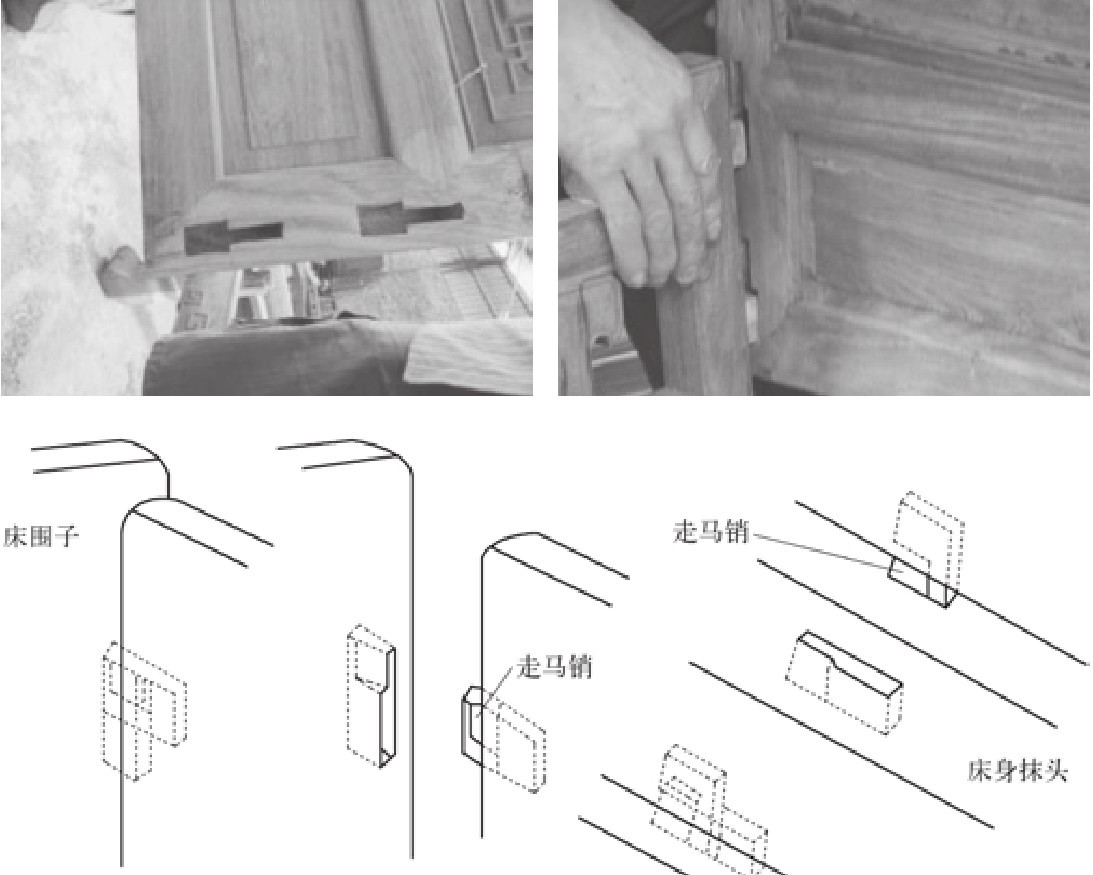 床围子

走马销

走马销

床身抹头