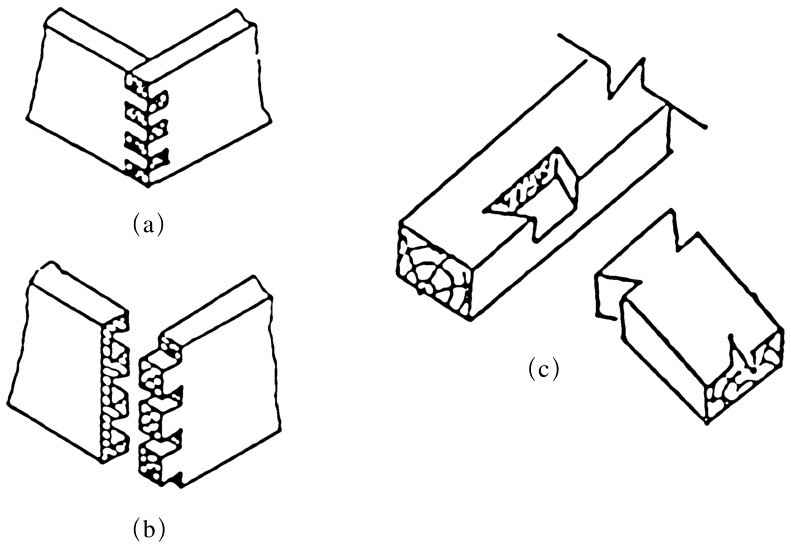 (a)

(b)

(c)