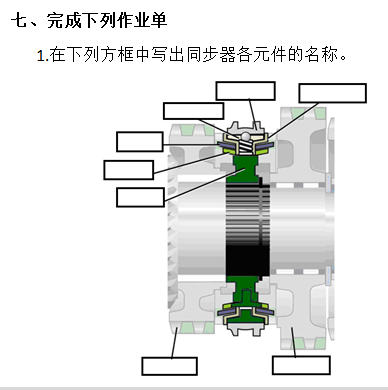 七、完成下列作业单

1.在下列方框中写出同步器各元件的名称。