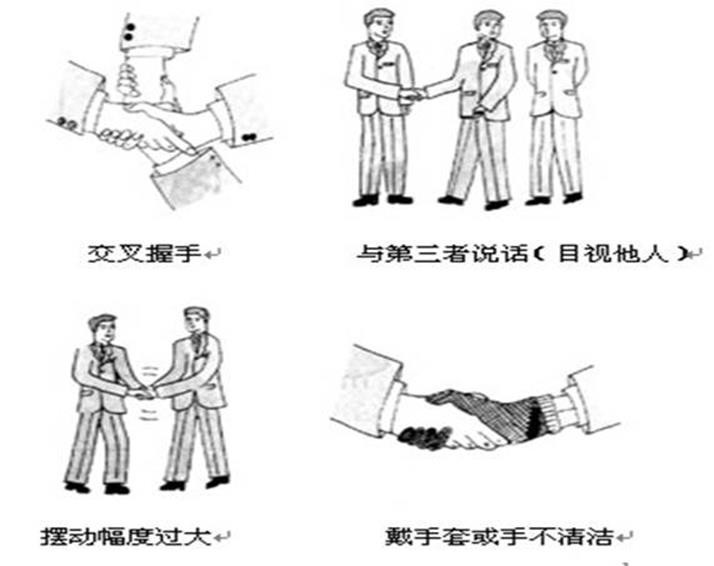 交叉握手

与第三者说话（目视他人）

摆动幅度过大

戴手套或手不清洁