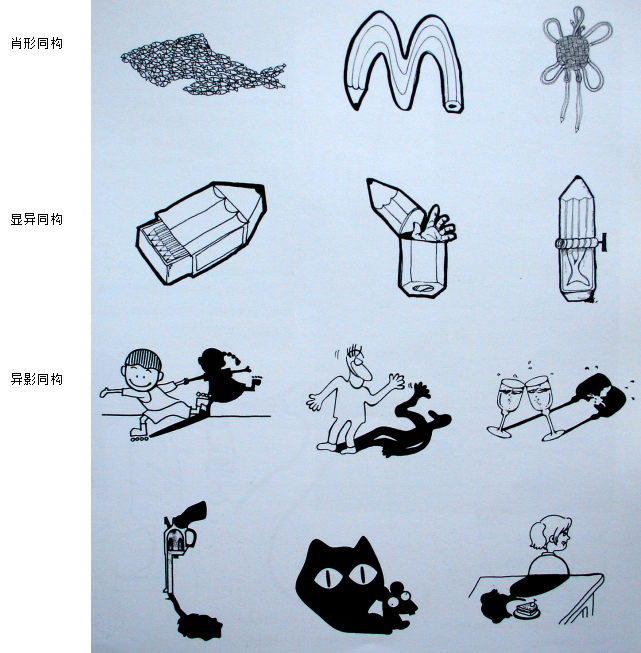 肖形同构

显异同构

异影同构