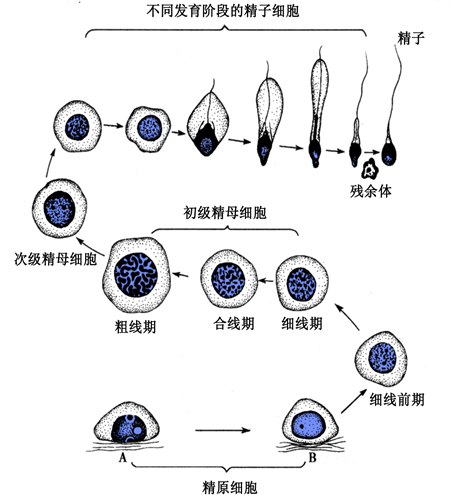 不同发育阶段的精子细胞

精子

残余体

初级精母细胞

次级精母细胞

粗线期

合线期

细线期

细线前期

A

B

精原细胞