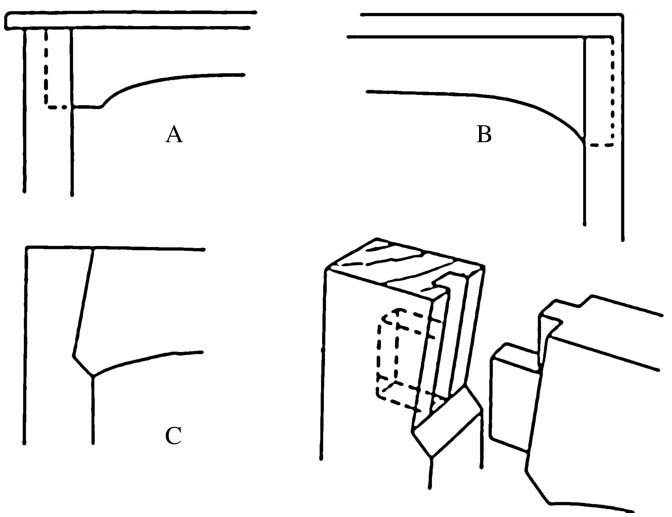 A

B

C