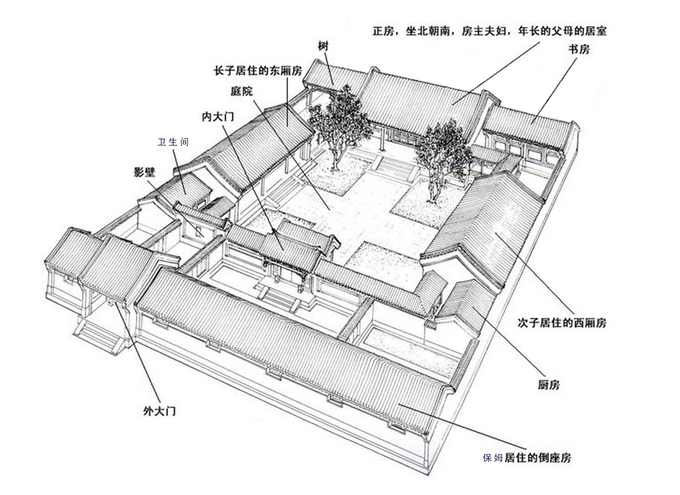 正房，坐北朝南，房主夫妇，年长的父母的居室

树

书房

长子居住的东厢房

庭院

内大门

卫生间

影壁

次子居住的西厢房

厨房

外大门

保姆居住的倒座房