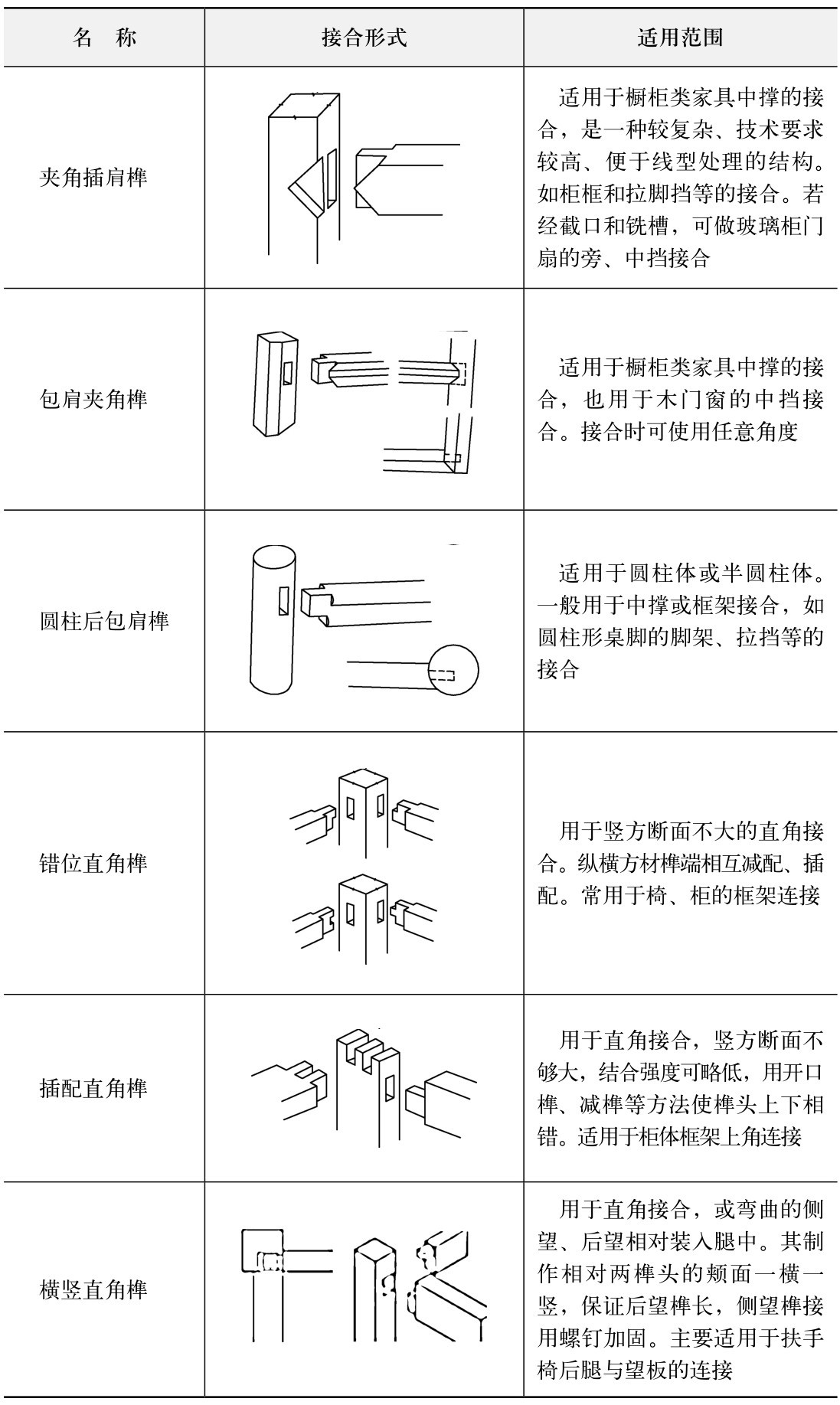 | 名　称 | 接合形式 | 适用范围 |
|---|---|---|
| 夹角插肩榫 | | 适用于橱柜类家具中撑的接合，是一种较复杂、技术要求较高、便于线型处理的结构。如柜框和拉脚挡等的接合。若经截口和铣槽，可做玻璃柜门扇的旁、中挡接合 |
| 包肩夹角榫 | | 适用于橱柜类家具中撑的接合，也用于木门窗的中挡接合。接合时可使用任意角度 |
| 圆柱后包肩榫 | | 适用于圆柱体或半圆柱体。一般用于中撑或框架接合，如圆柱形桌脚的脚架、拉挡等的接合 |
| 错位直角榫 | | 用于竖方断面不大的直角接合。纵横方材榫端相互减配、插配。常用于椅、柜的框架连接 |
| 插配直角榫 | | 用于直角接合，竖方断面不够大，结合强度可略低，用开口榫、减榫等方法使榫头上下相错。适用于柜体框架上角连接 |
| 横竖直角榫 | | 用于直角接合，或弯曲的侧望、后望相对装入腿中。其制作相对两榫头的颊面一横一竖，保证后望榫长，侧望榫接用螺钉加固。主要适用于扶手椅后腿与望板的连接 |