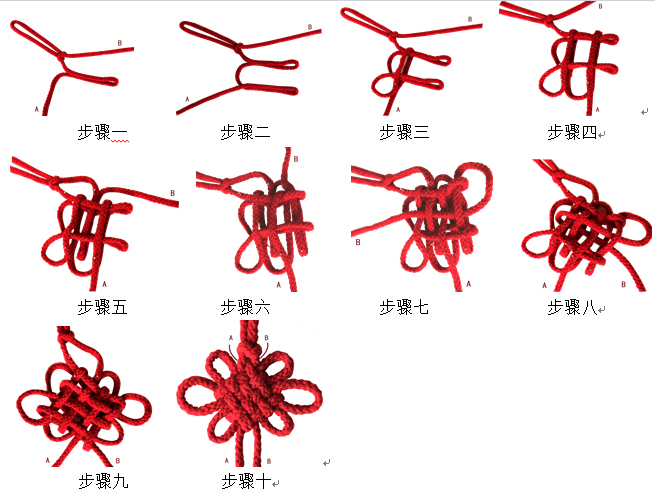 B
A
步骤一

B
A
步骤二

B
A
步骤三

B
A
步骤四

B
A
步骤五

B
A
步骤六

B
A
步骤七

A
B
步骤八

A
B
步骤九

A
B
A
B
步骤十