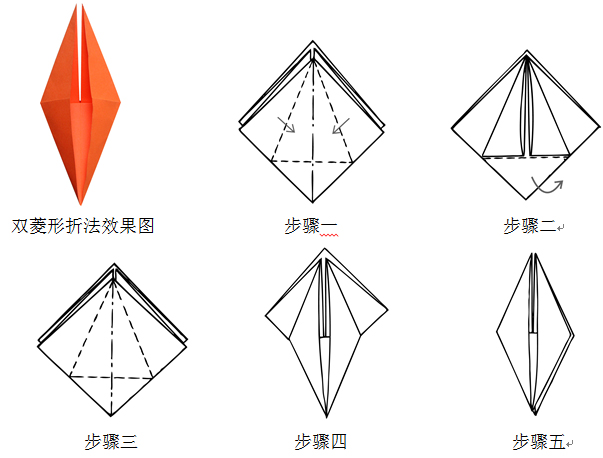 双菱形折法效果图

步骤一

步骤二

步骤三

步骤四

步骤五