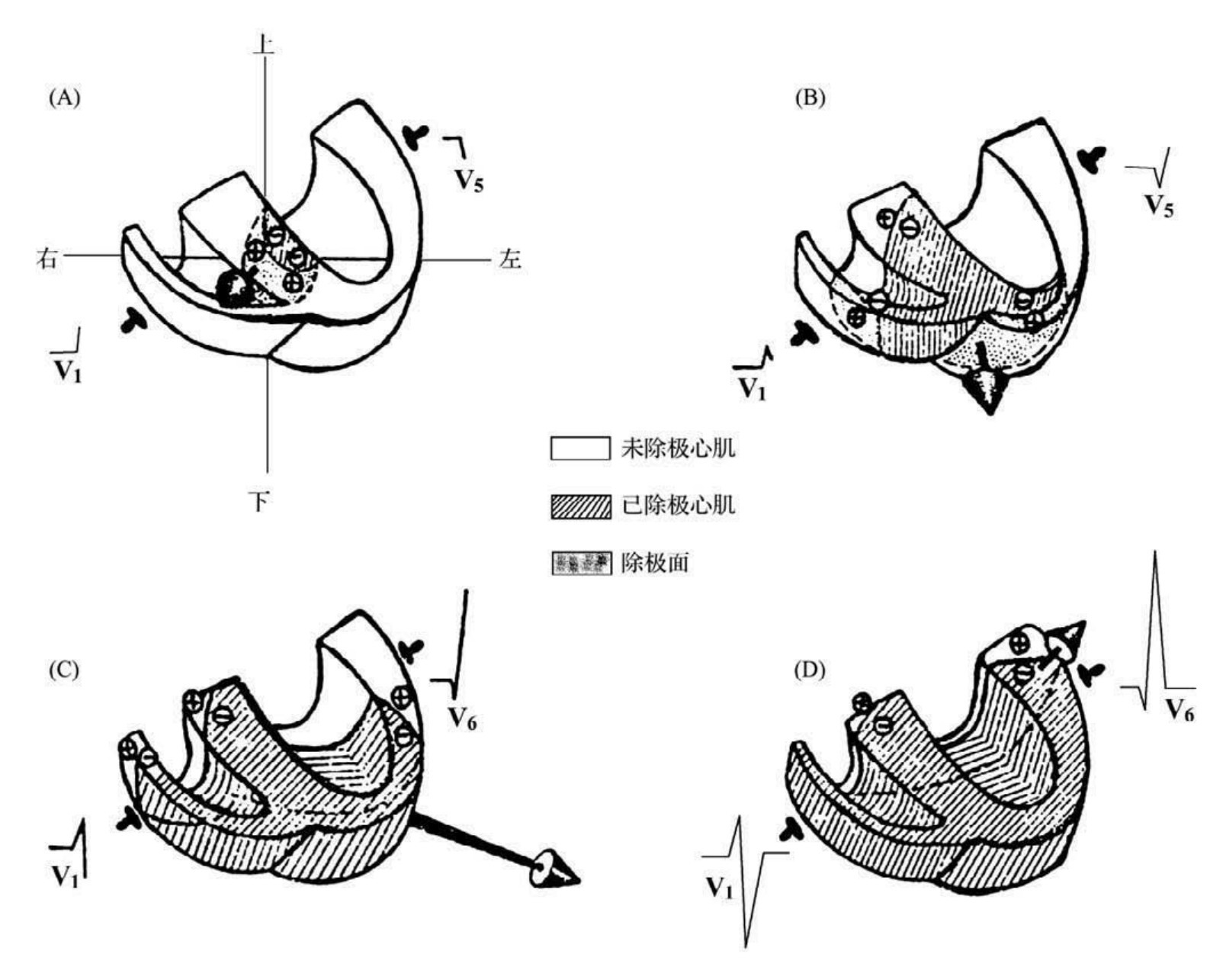 (A)

上

右

左

下

$V_5$

$V_1$

(B)

$V_5$

$V_1$

未除极心肌

已除极心肌

除极面

(C)

$V_6$

$V_1$

(D)

$V_6$

$V_1$