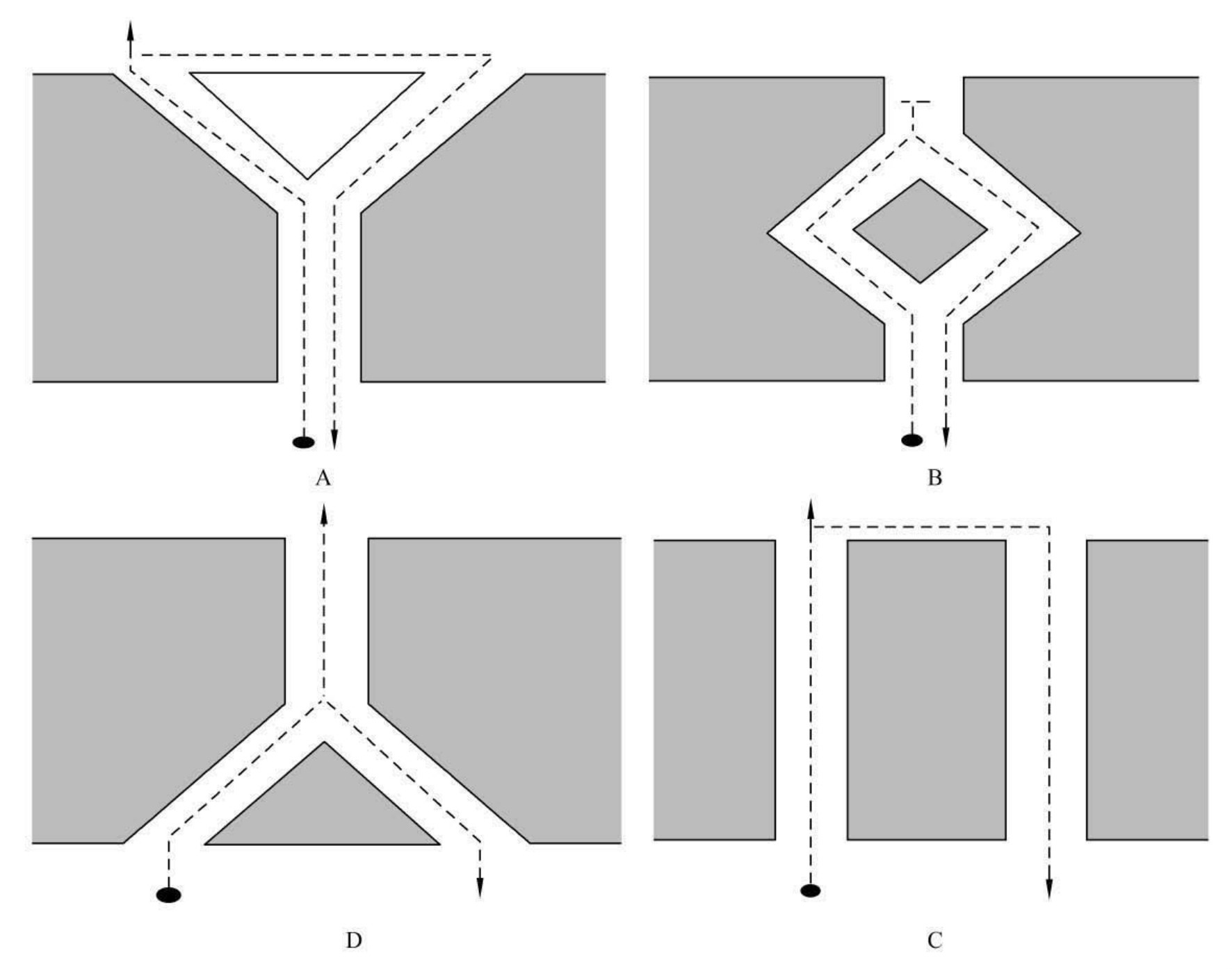 A

B

D

C