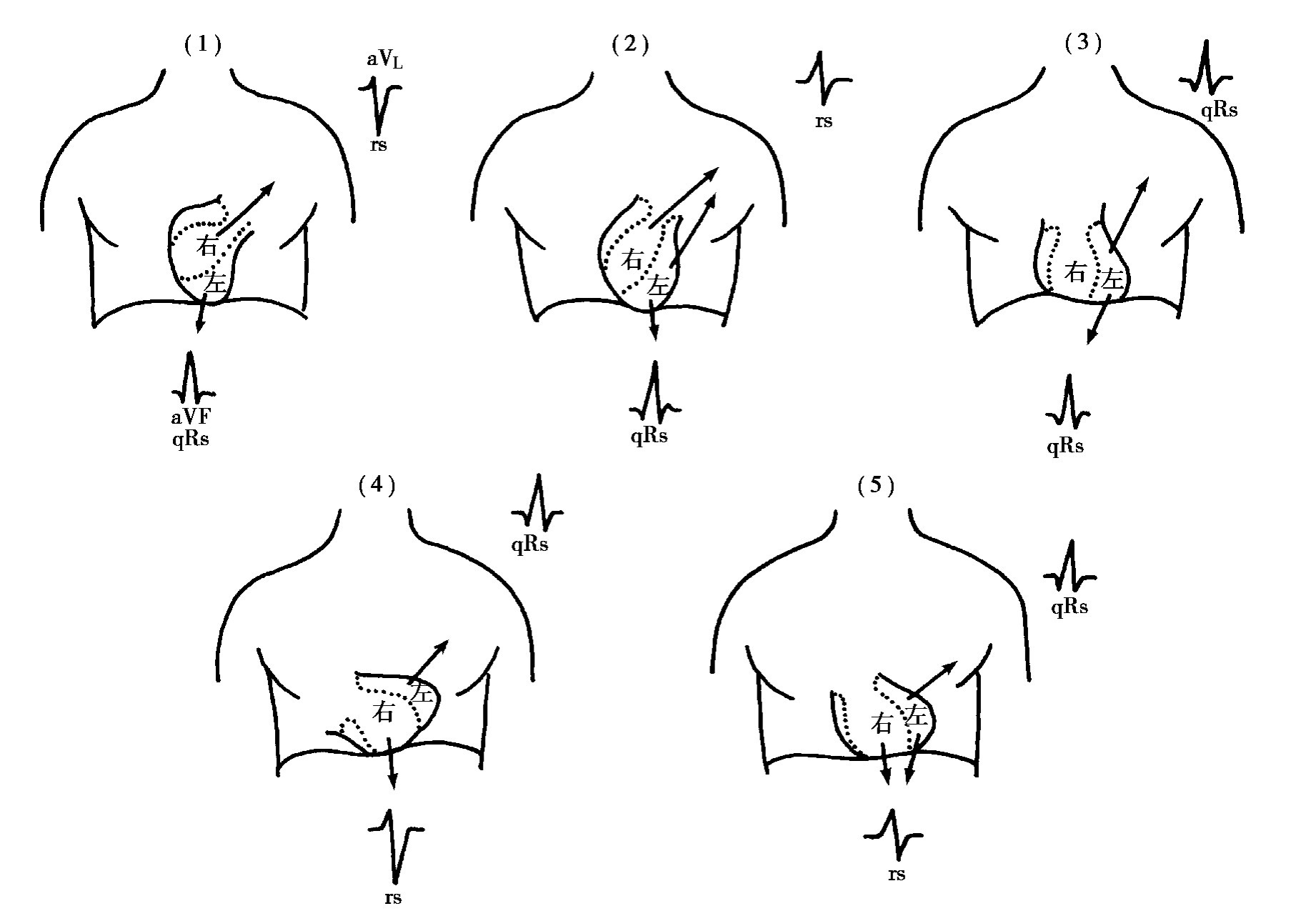 (1)
$aV_L$
rs
右
左
aVF
qRs

(2)
rs
右
左
qRs

(3)
qRs
右
左
qRs

(4)
qRs
左
右
rs

(5)
qRs
右
左
rs