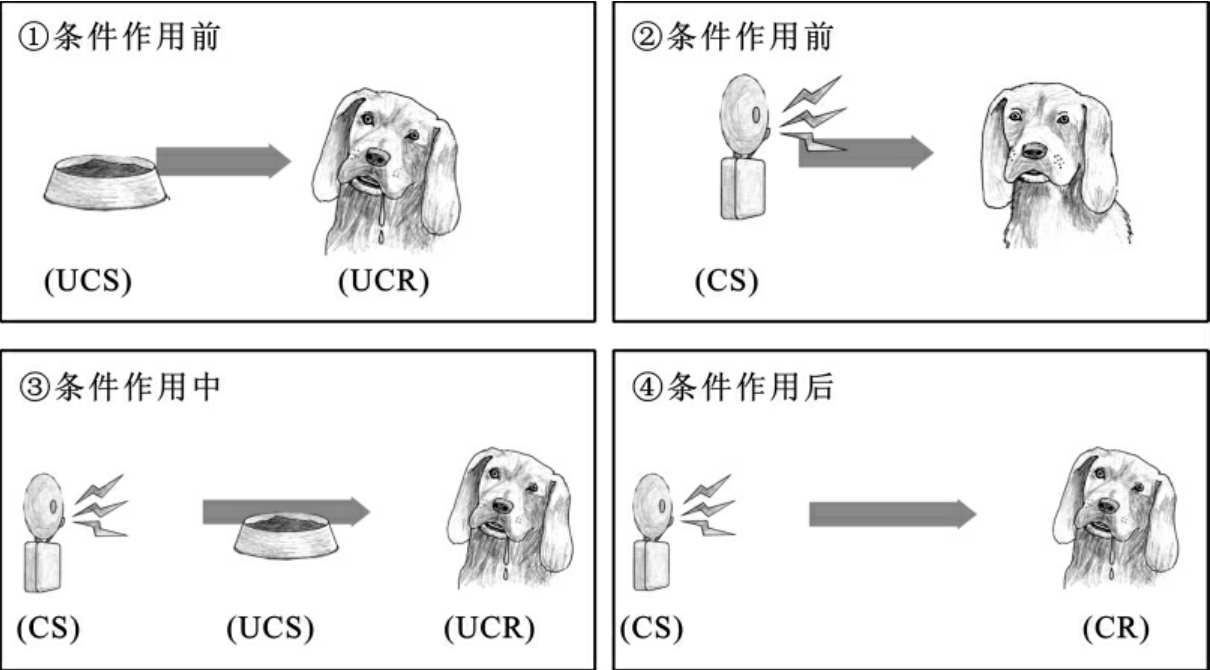 ①条件作用前

(UCS)

(UCR)

②条件作用前

(CS)

③条件作用中

(CS)

(UCS)

(UCR)

④条件作用后

(CS)

(CR)