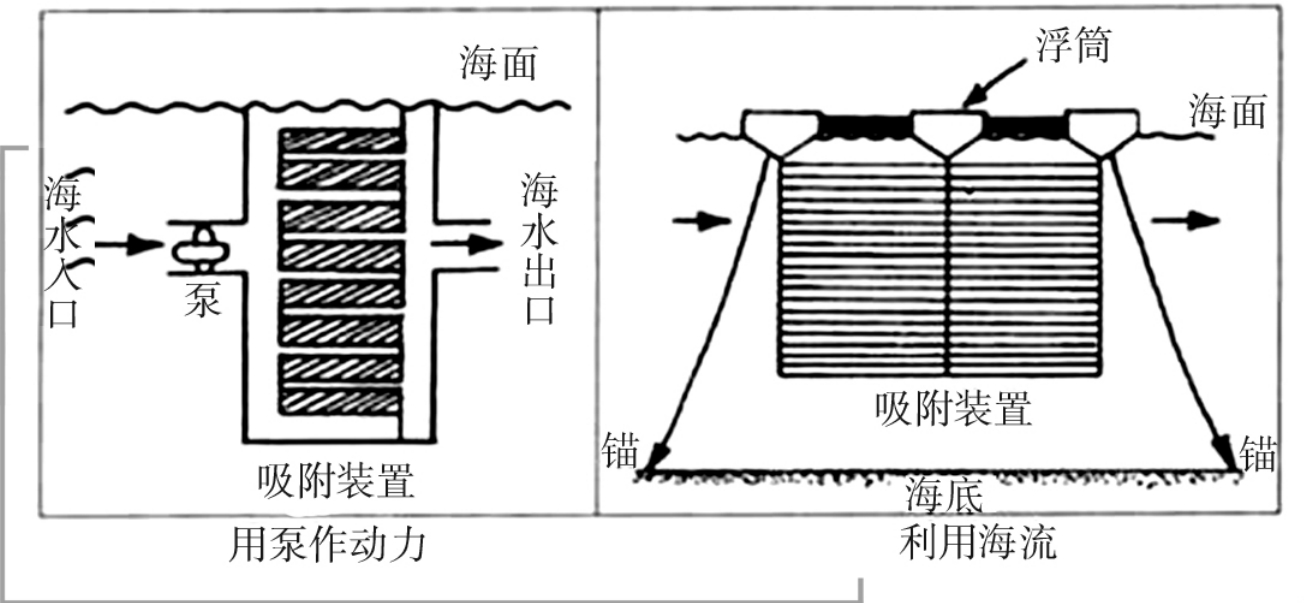 海面

海水入口

泵

海水出口

吸附装置

用泵作动力

浮筒

海面

吸附装置

锚

锚

海底

利用海流