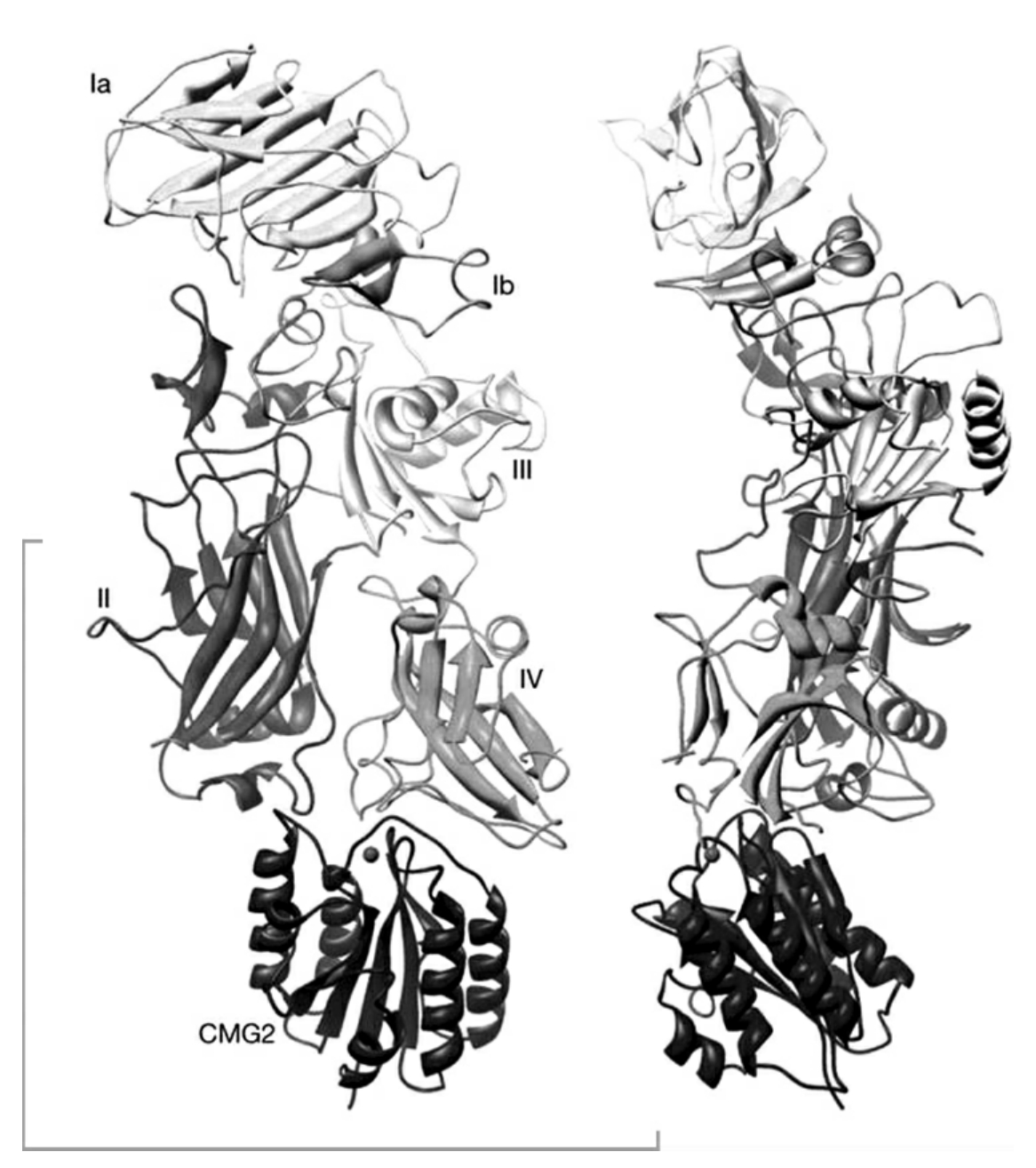 Ia
Ib
III
II
IV
CMG2