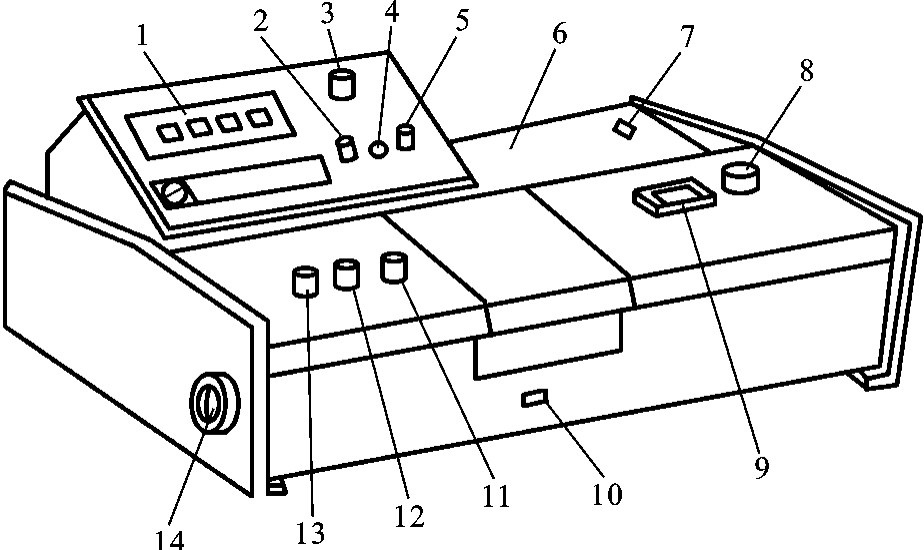 1
2
3
4
5
6
7
8
9
10
11
12
13
14