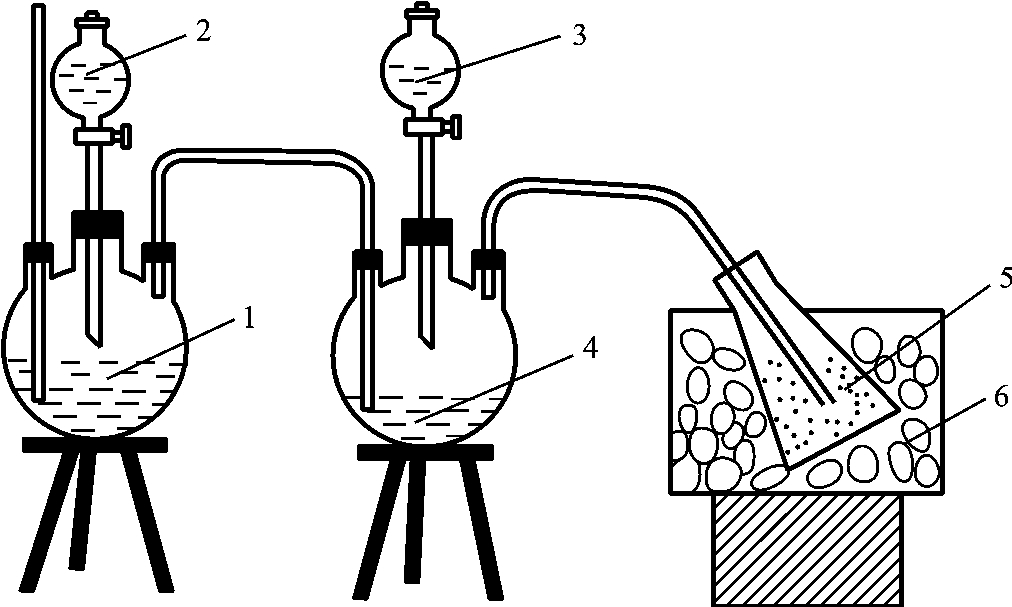 2
3
1
4
5
6