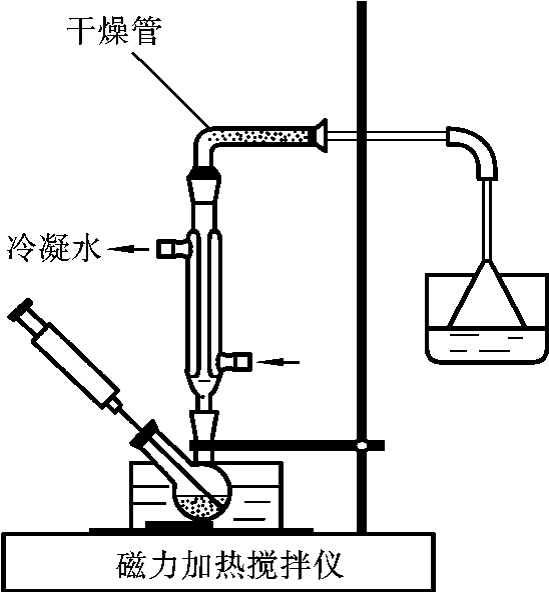 干燥管

冷凝水

磁力加热搅拌仪