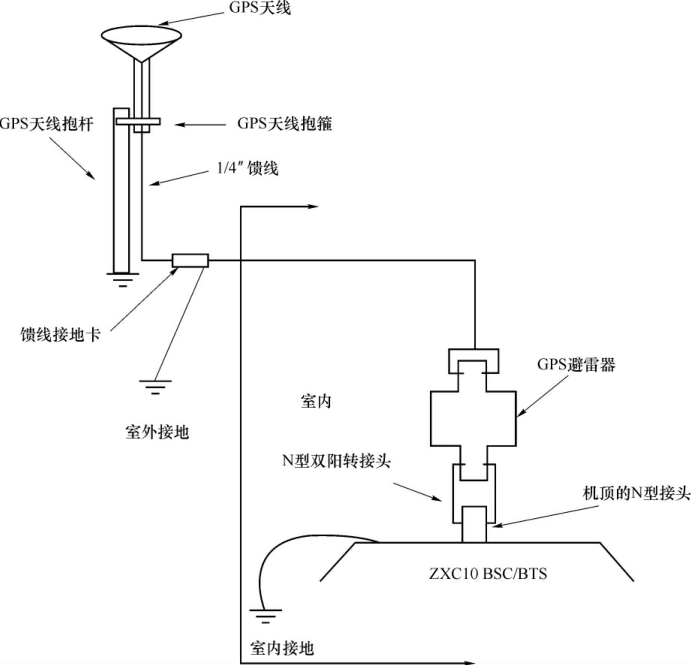 GPS天线

GPS天线抱杆

GPS天线抱箍

1/4″馈线

馈线接地卡

室外接地

室内

GPS避雷器

N型双阳转接头

机顶的N型接头

ZXC10 BSC/BTS

室内接地