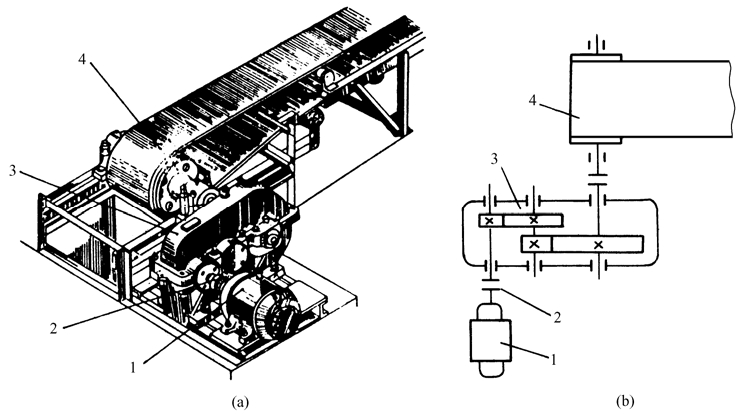 4
3
2
1
(a)
4
3
2
1
(b)