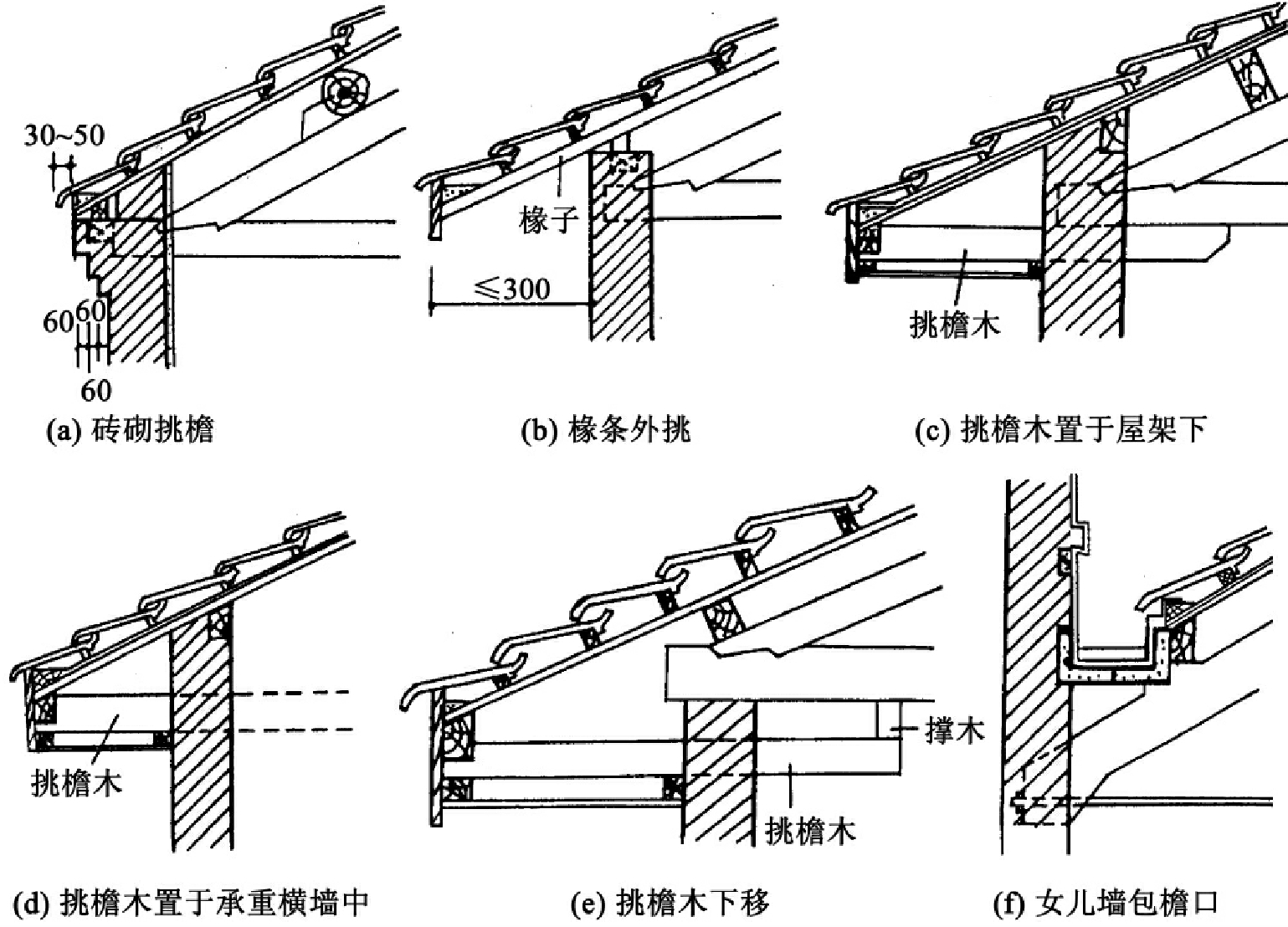 30~50
60
60
60
(a) 砖砌挑檐

椽子
≤300
(b) 椽条外挑

挑檐木
(c) 挑檐木置于屋架下

挑檐木
(d) 挑檐木置于承重横墙中

撑木
挑檐木
(e) 挑檐木下移

(f) 女儿墙包檐口