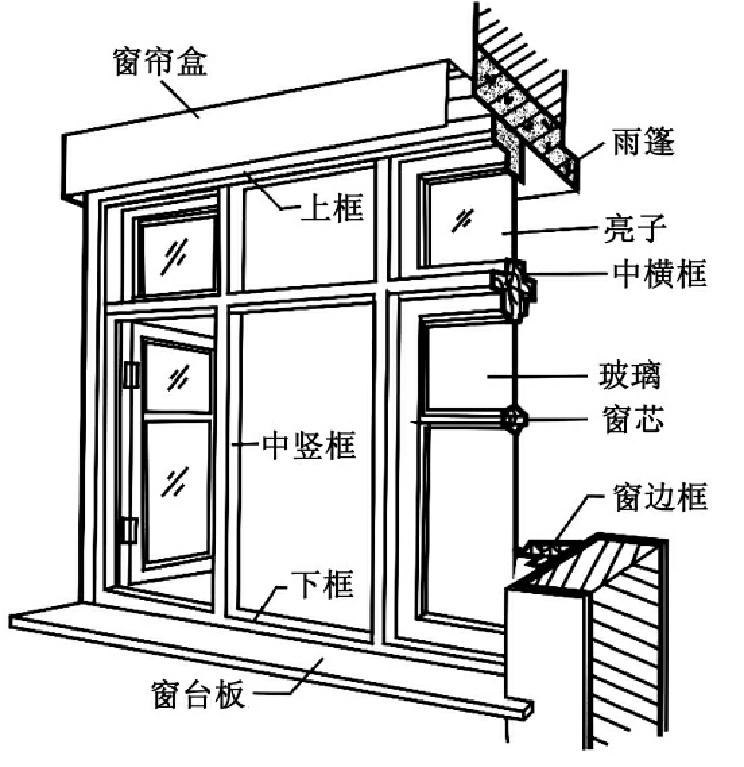 窗帘盒
雨篷
上框
亮子
中横框
玻璃
窗芯
中竖框
窗边框
下框
窗台板