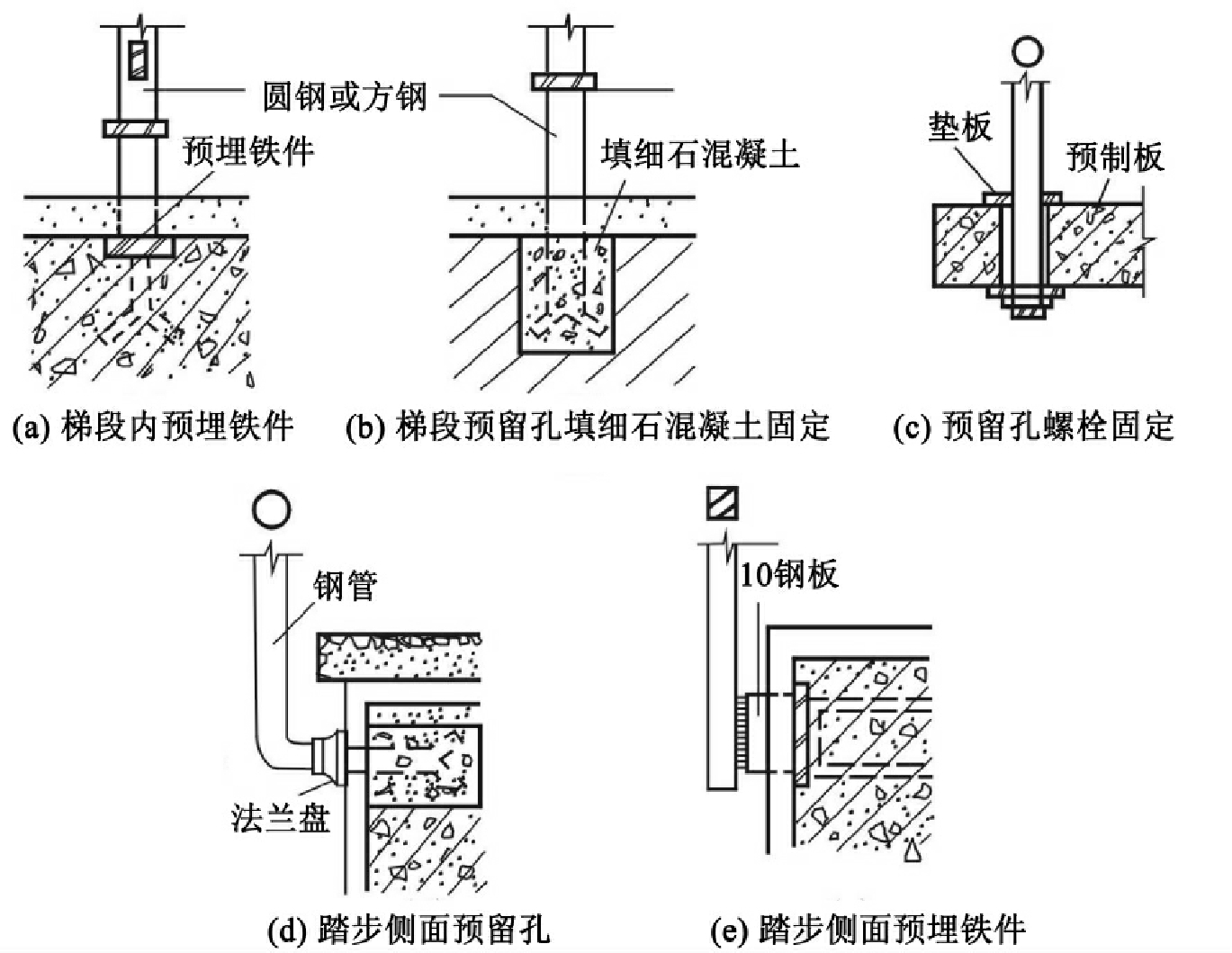 圆钢或方钢

预埋铁件

填细石混凝土

垫板

预制板

(a) 梯段内预埋铁件

(b) 梯段预留孔填细石混凝土固定

(c) 预留孔螺栓固定

钢管

法兰盘

10钢板

(d) 踏步侧面预留孔

(e) 踏步侧面预埋铁件