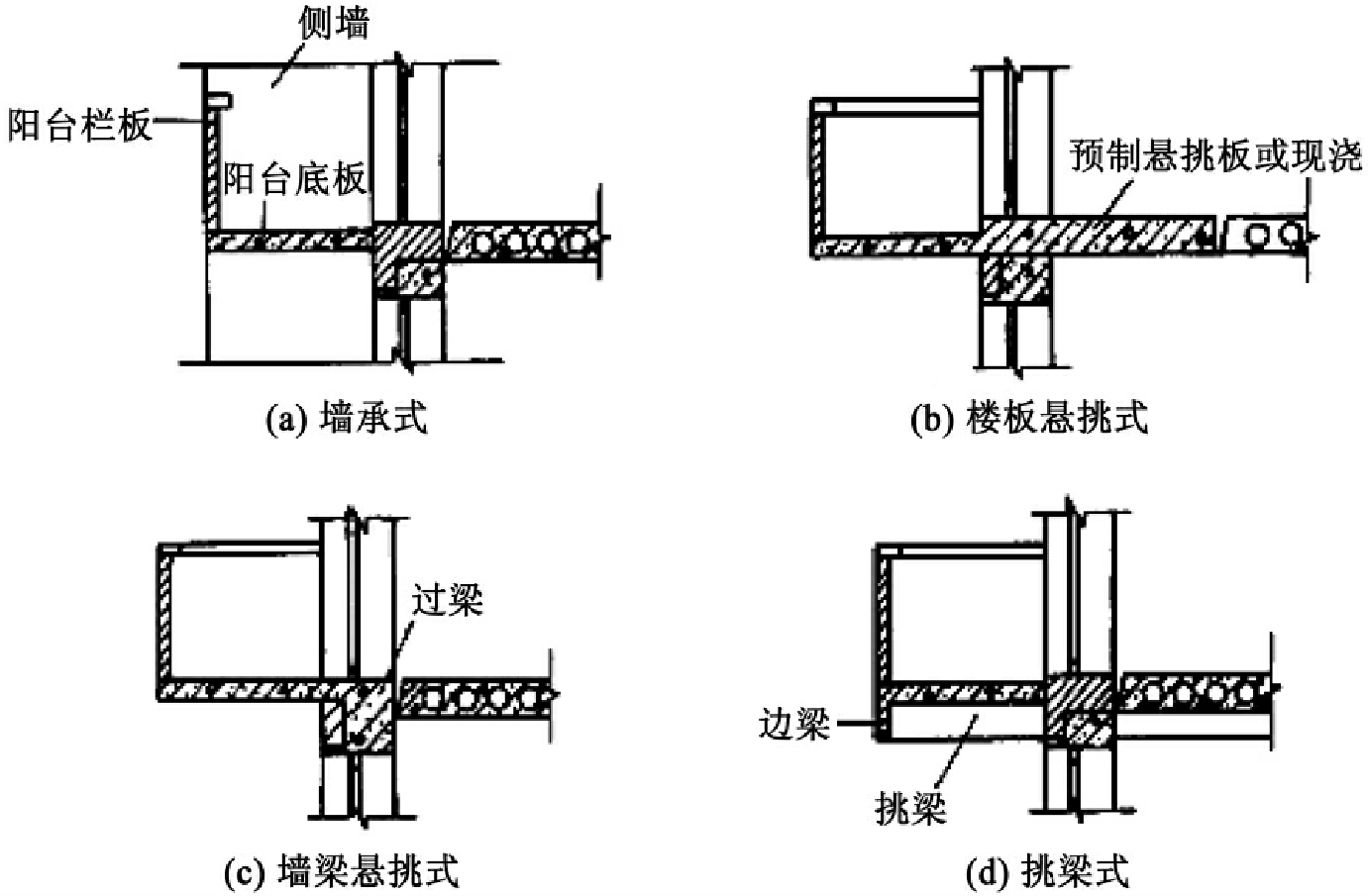 侧墙
阳台栏板
阳台底板
(a) 墙承式

预制悬挑板或现浇
(b) 楼板悬挑式

过梁
(c) 墙梁悬挑式

边梁
挑梁
(d) 挑梁式