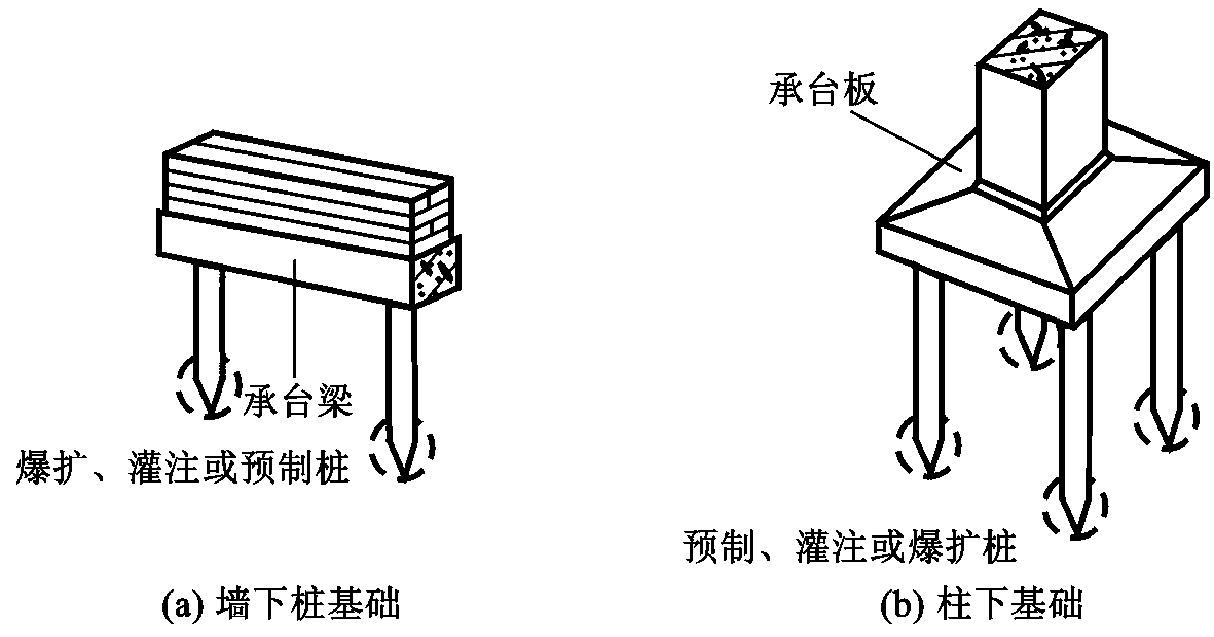 承台梁

爆扩、灌注或预制桩

(a) 墙下桩基础

承台板

预制、灌注或爆扩桩

(b) 柱下基础