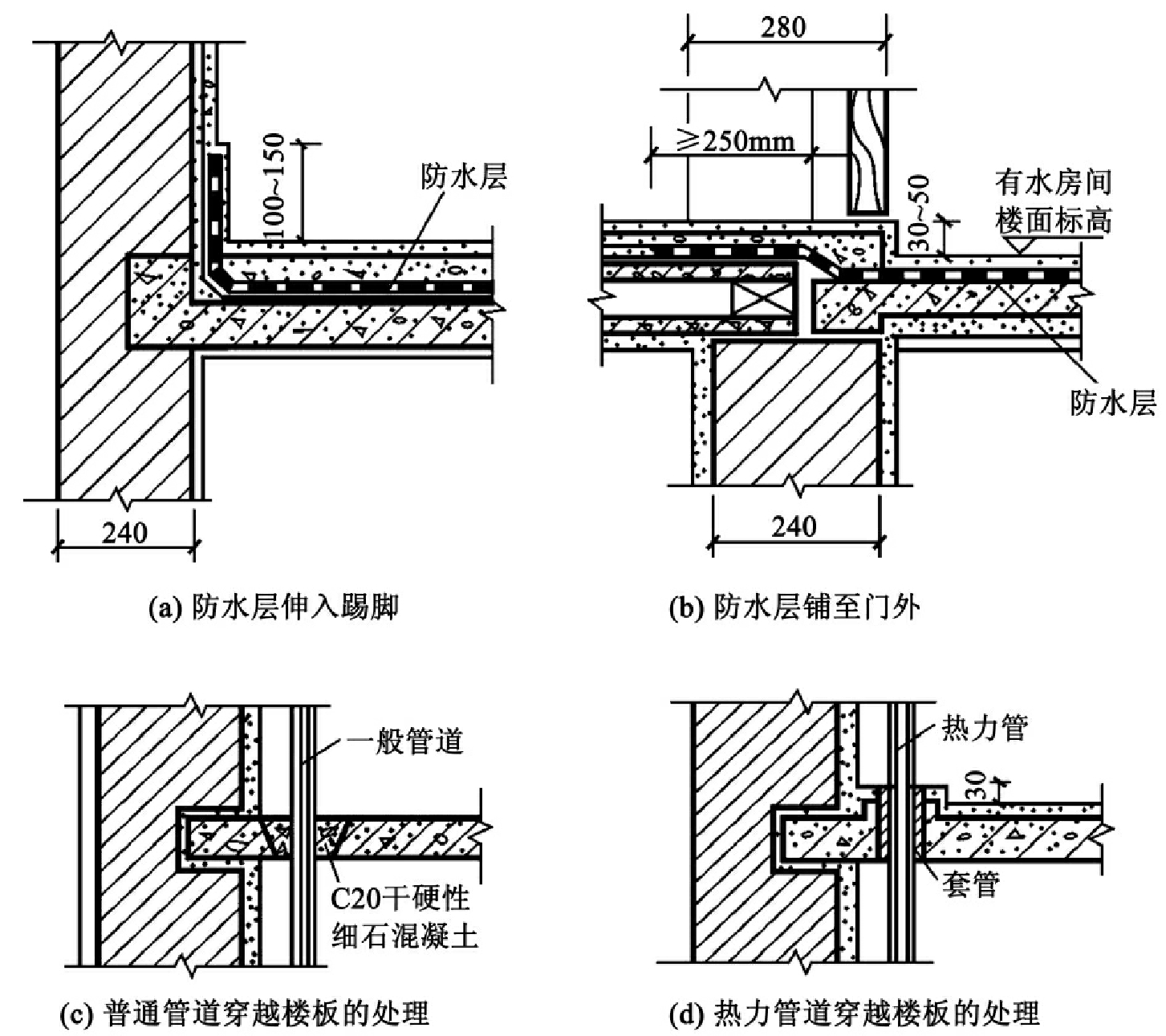 100~150
防水层
240
(a) 防水层伸入踢脚

280
≥250mm
30~50
有水房间
楼面标高
防水层
240
(b) 防水层铺至门外

一般管道
C20干硬性
细石混凝土
(c) 普通管道穿越楼板的处理

热力管
30
套管
(d) 热力管道穿越楼板的处理