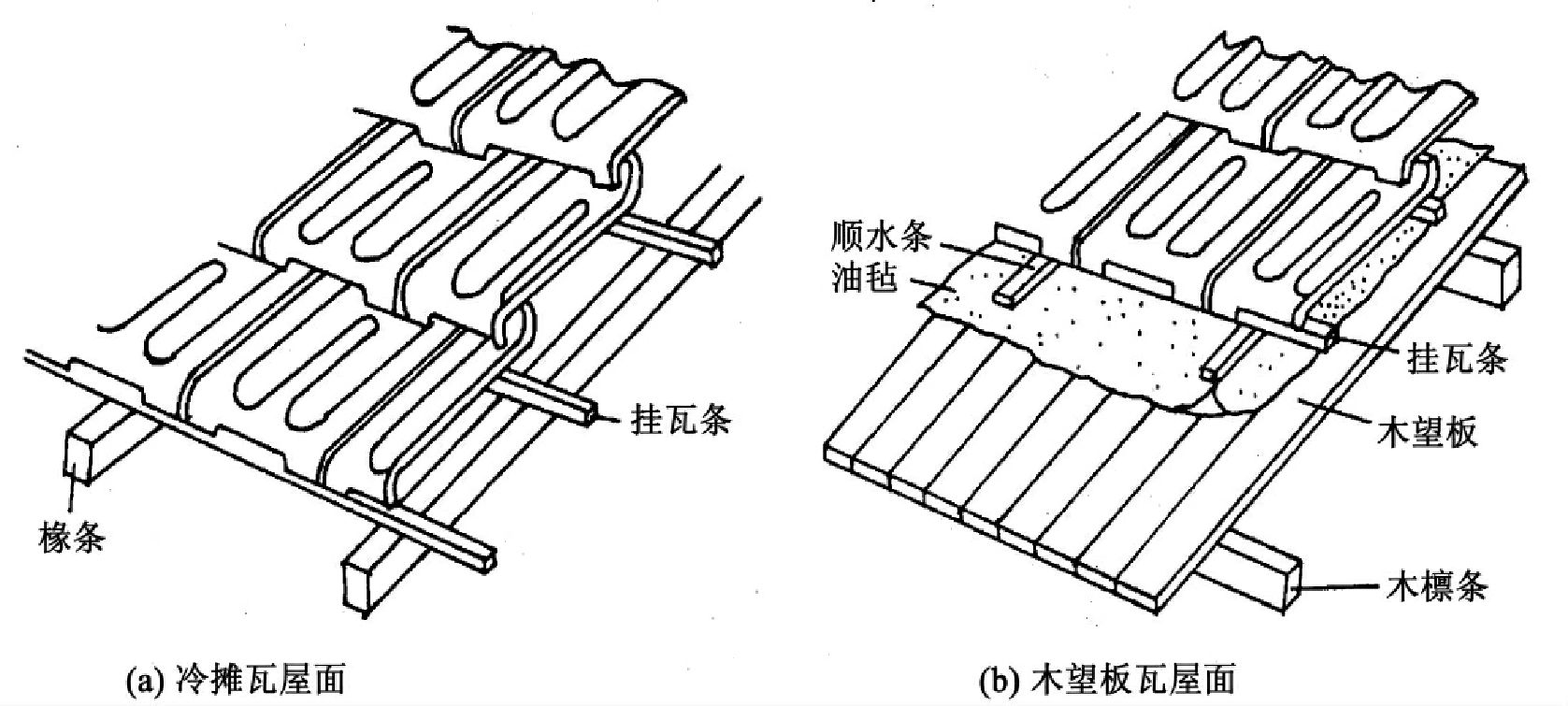 挂瓦条

椽条

(a) 冷摊瓦屋面

顺水条

油毡

挂瓦条

木望板

木檩条

(b) 木望板瓦屋面