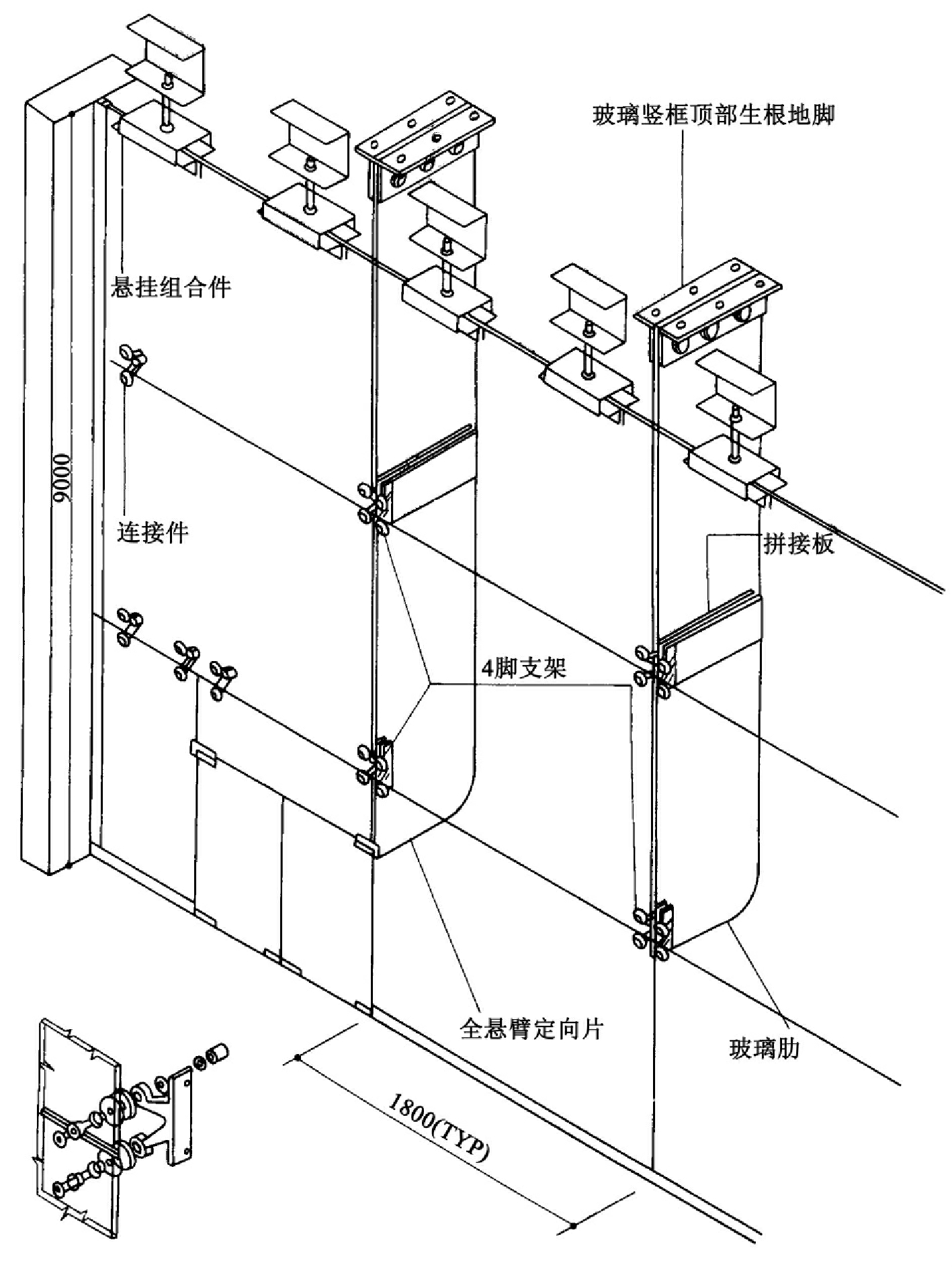 玻璃竖框顶部生根地脚

悬挂组合件

9000

连接件

拼接板

4脚支架

全悬臂定向片

玻璃肋

1800(TYP)