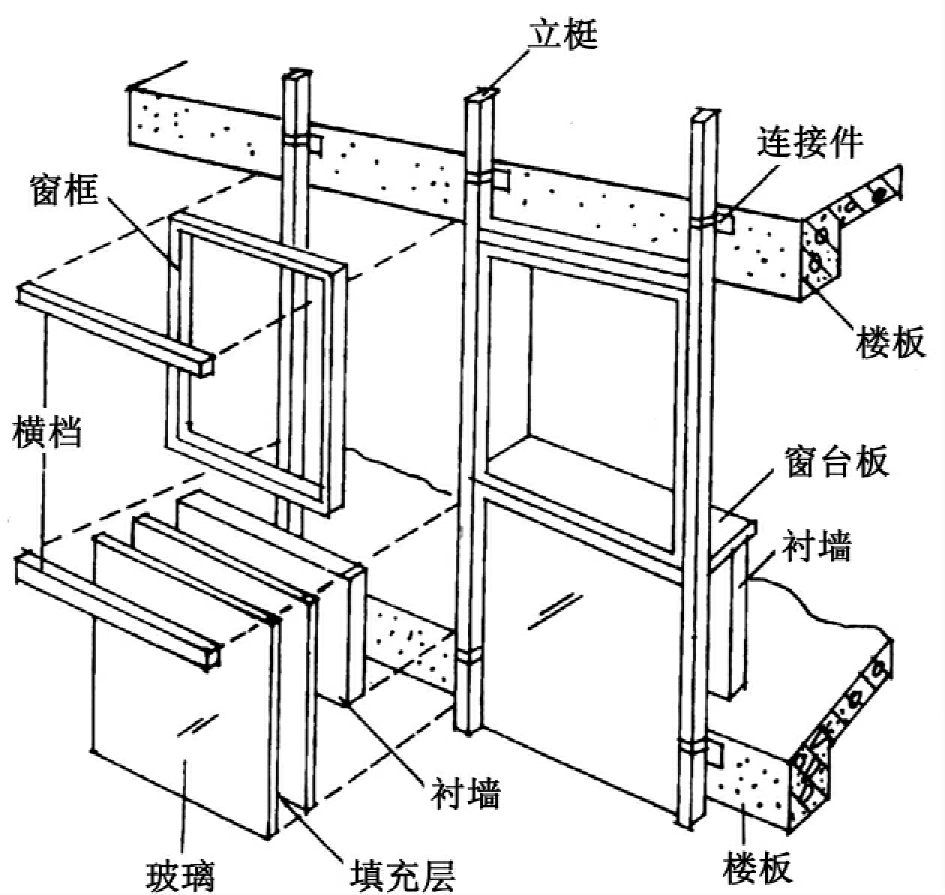 立梃
连接件
窗框
楼板
横档
窗台板
衬墙
衬墙
玻璃
填充层
楼板