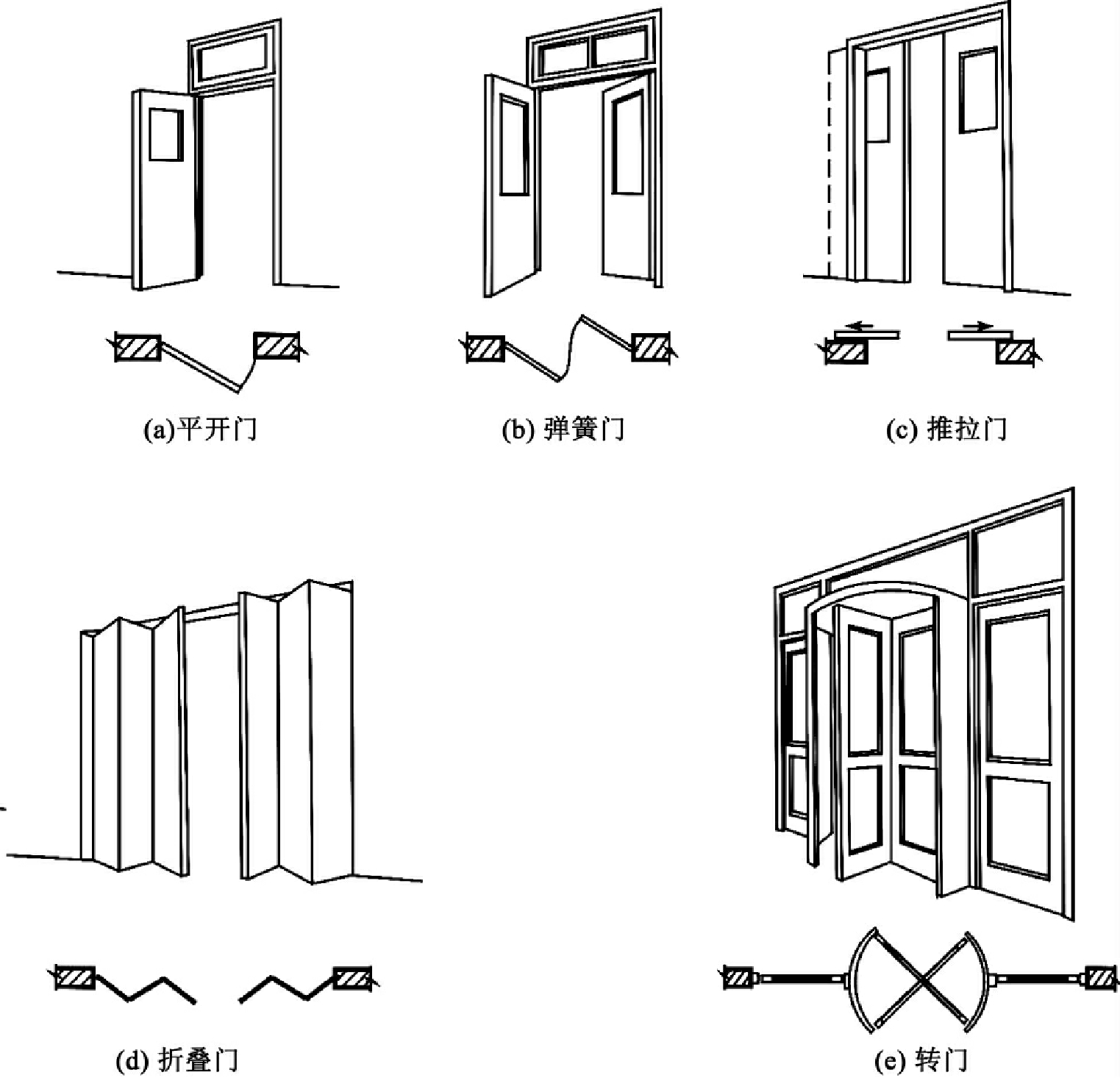 (a)平开门

(b) 弹簧门

(c) 推拉门

(d) 折叠门

(e) 转门