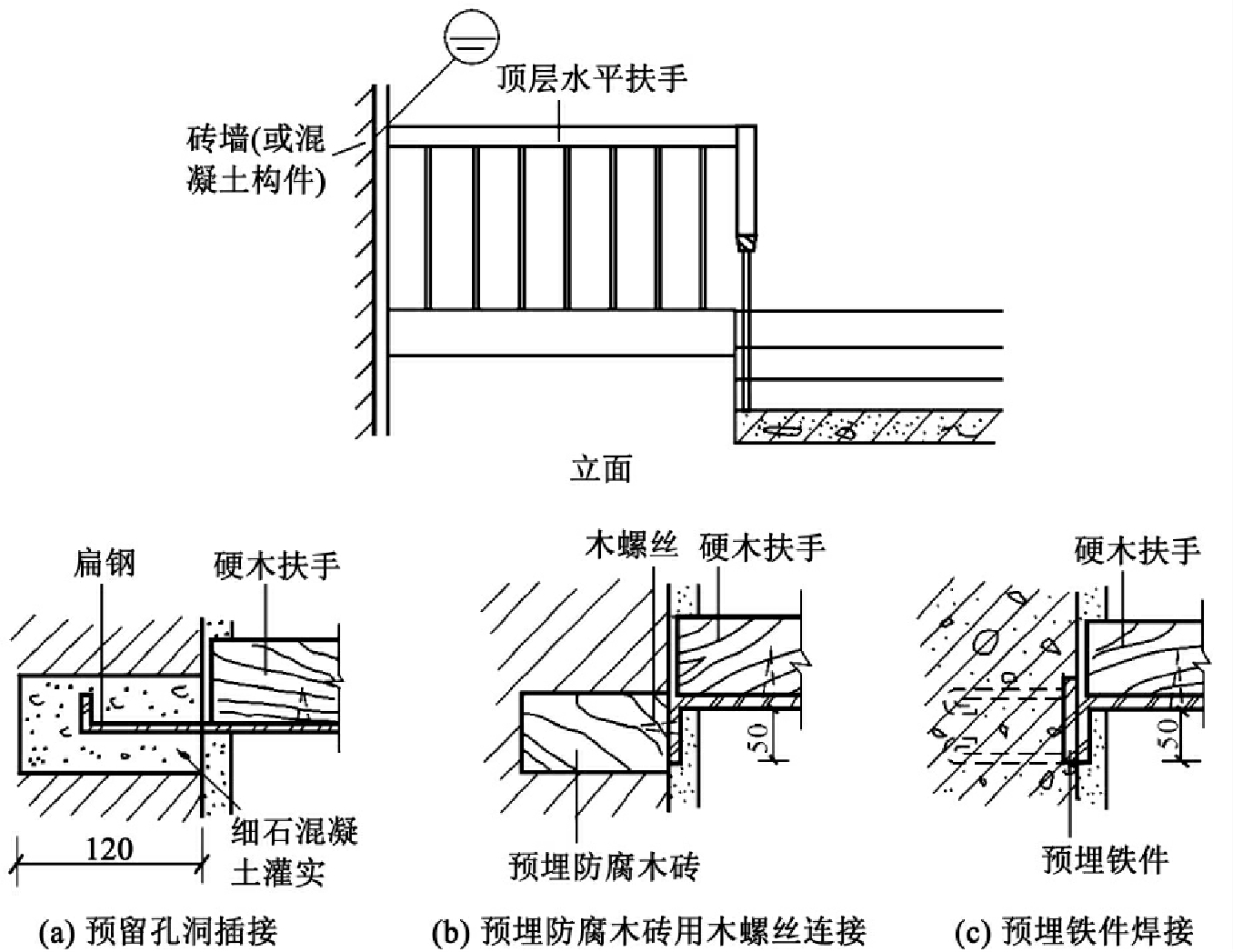 顶层水平扶手

砖墙(或混凝土构件)

立面

扁钢

硬木扶手

细石混凝土灌实

120

(a) 预留孔洞插接

木螺丝

硬木扶手

50

预埋防腐木砖

(b) 预埋防腐木砖用木螺丝连接

硬木扶手

50

预埋铁件

(c) 预埋铁件焊接