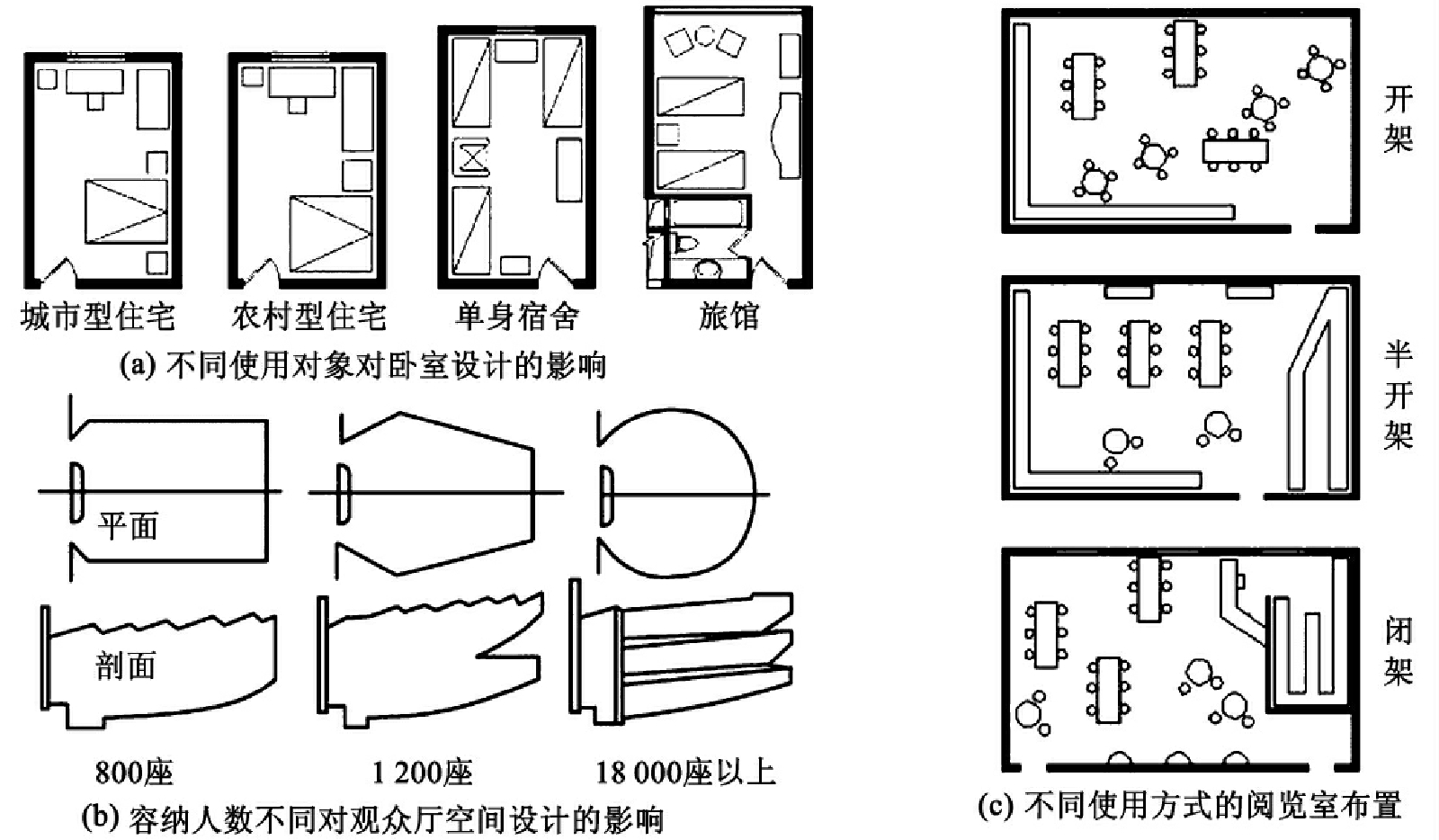 城市型住宅
农村型住宅
单身宿舍
旅馆
(a) 不同使用对象对卧室设计的影响

平面
剖面
800座
1 200座
18 000座以上
(b) 容纳人数不同对观众厅空间设计的影响

开架
半开架
闭架
(c) 不同使用方式的阅览室布置