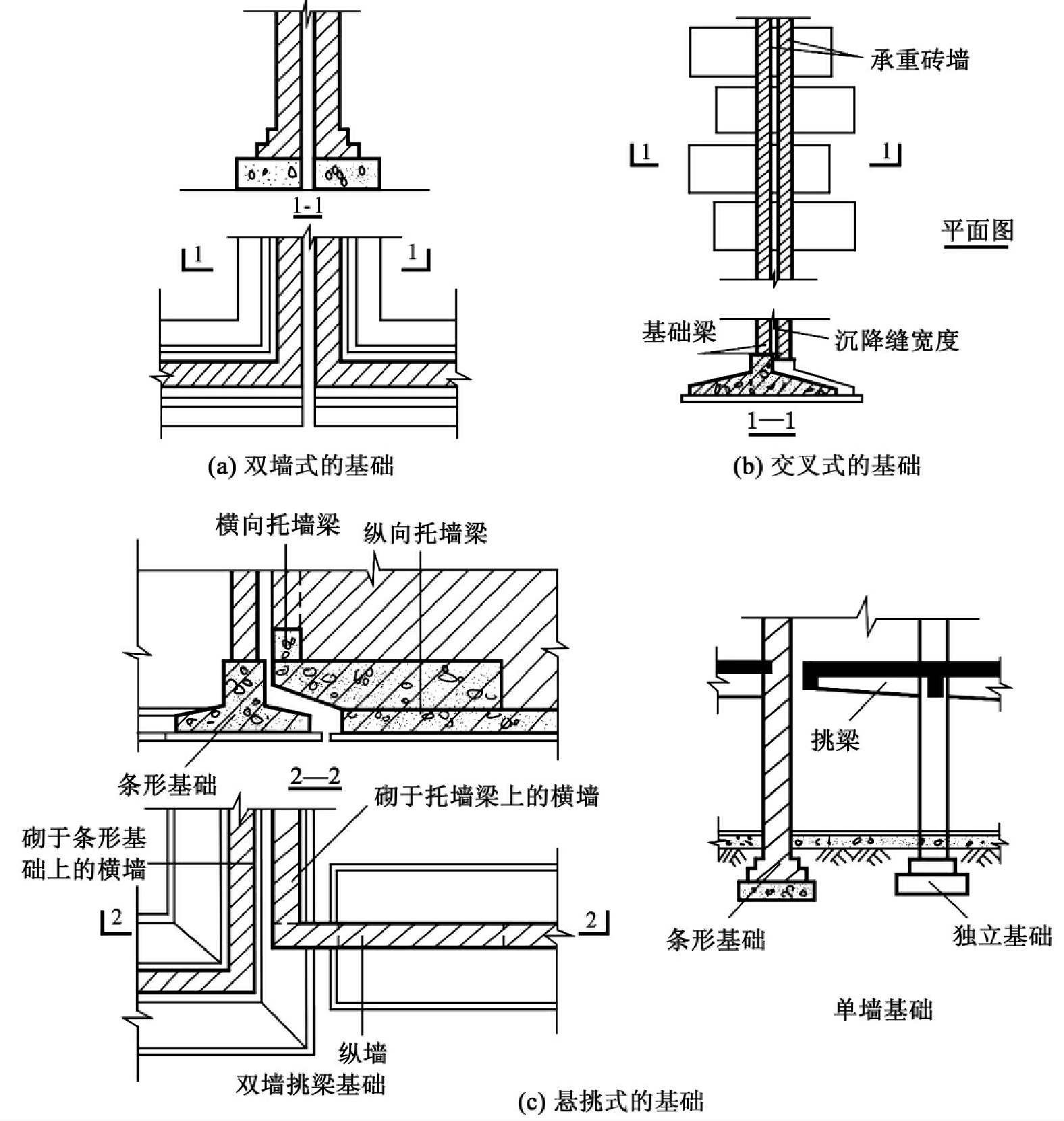 1-1

1 1

(a) 双墙式的基础

承重砖墙

1 1

平面图

基础梁

沉降缝宽度

1—1

(b) 交叉式的基础

横向托墙梁

纵向托墙梁

条形基础

2—2

砌于托墙梁上的横墙

砌于条形基础上的横墙

2 2

纵墙

双墙挑梁基础

挑梁

条形基础

独立基础

单墙基础

(c) 悬挑式的基础