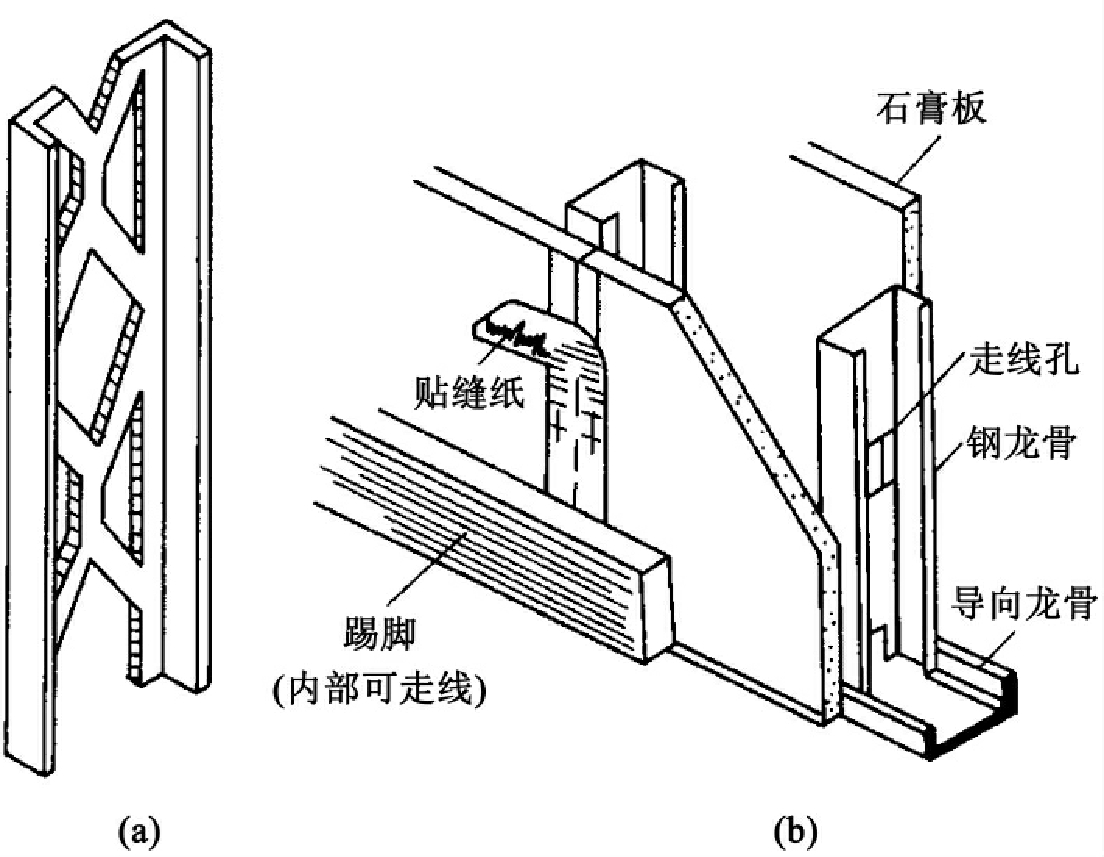 石膏板

贴缝纸

走线孔

钢龙骨

导向龙骨

踢脚
(内部可走线)

(a)

(b)