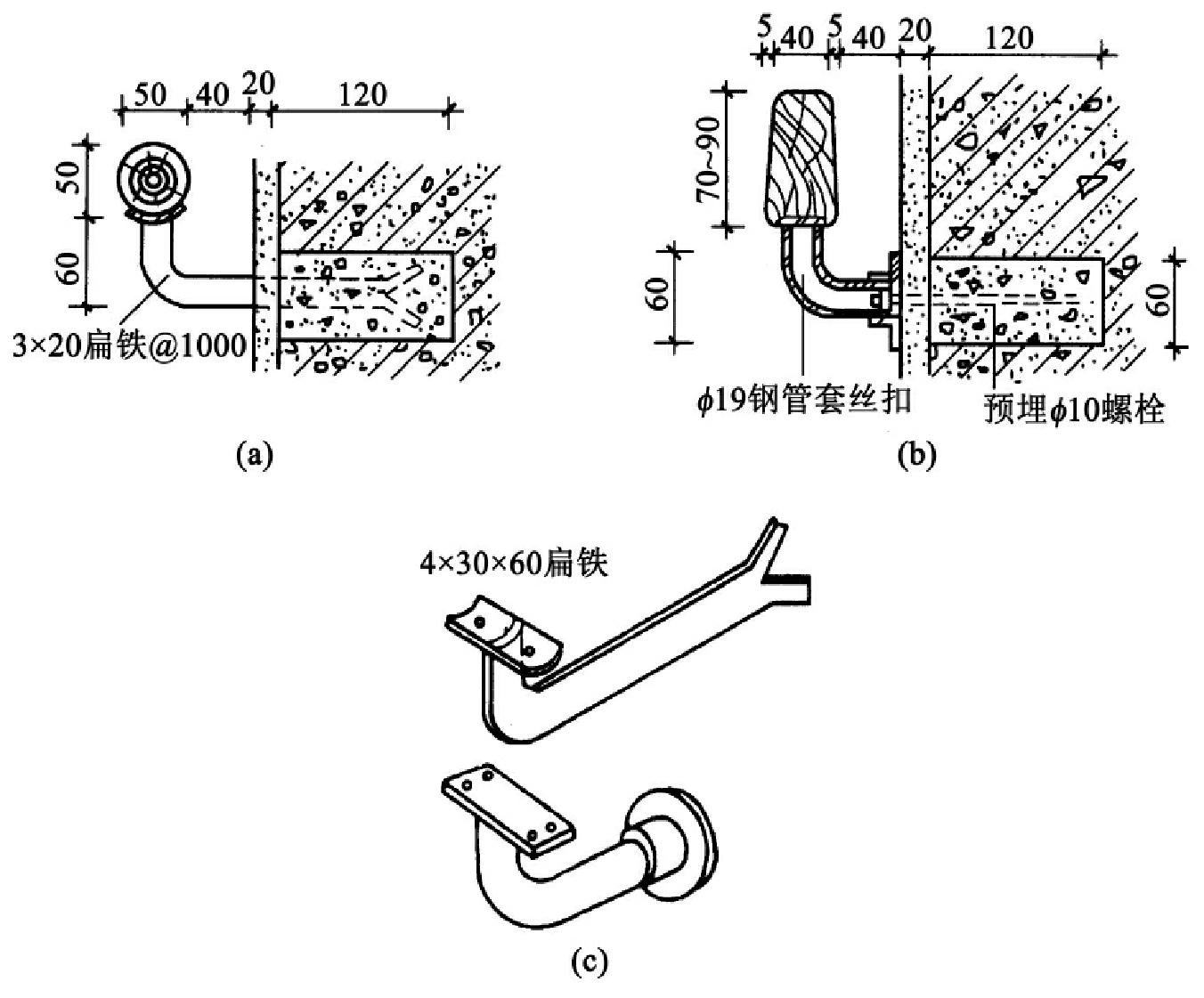 50 40 20 120

50

60

3×20扁铁@1000

(a)

5 40 5 40 20 120

70~90

60

60

$\phi$19钢管套丝扣

预埋$\phi$10螺栓

(b)

4×30×60扁铁

(c)