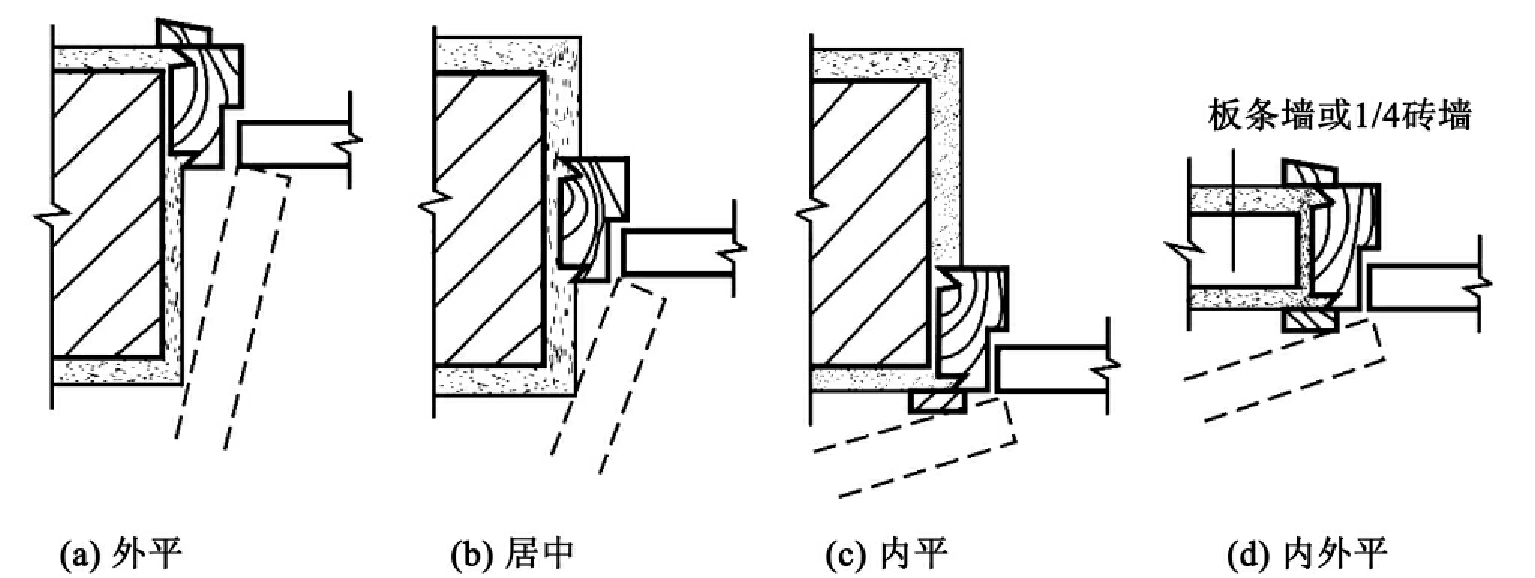 板条墙或1/4砖墙

(a) 外平

(b) 居中

(c) 内平

(d) 内外平