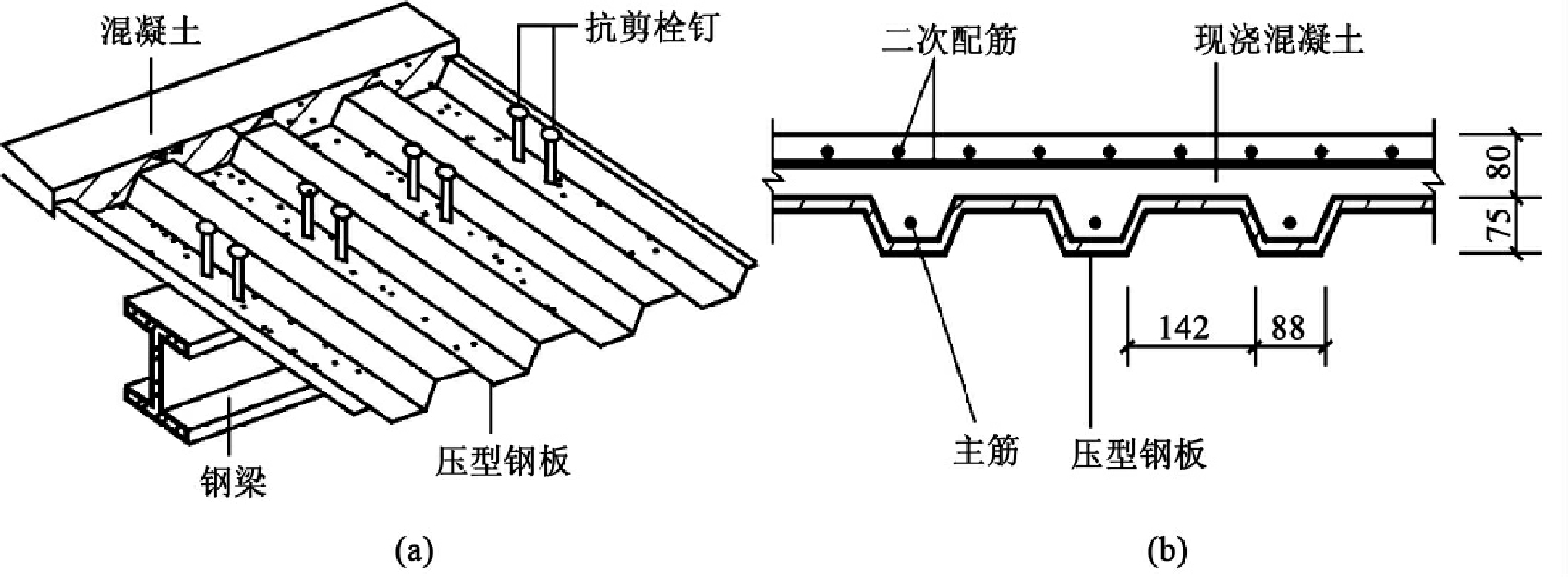 混凝土

抗剪栓钉

钢梁

压型钢板

(a)

二次配筋

现浇混凝土

80

75

142

88

主筋

压型钢板

(b)