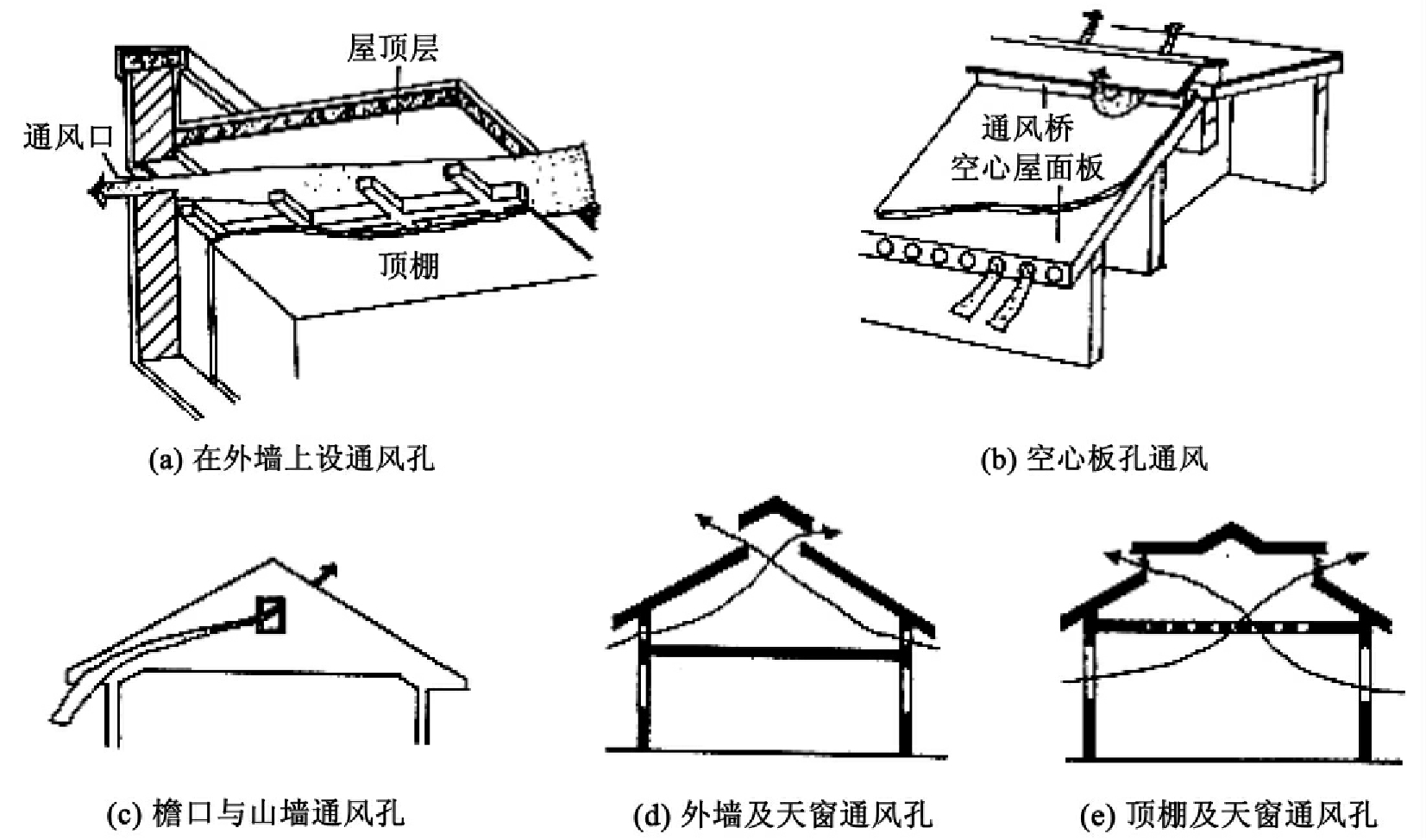 屋顶层
通风口
顶棚
(a) 在外墙上设通风孔

通风桥
空心屋面板
(b) 空心板孔通风

(c) 檐口与山墙通风孔

(d) 外墙及天窗通风孔

(e) 顶棚及天窗通风孔