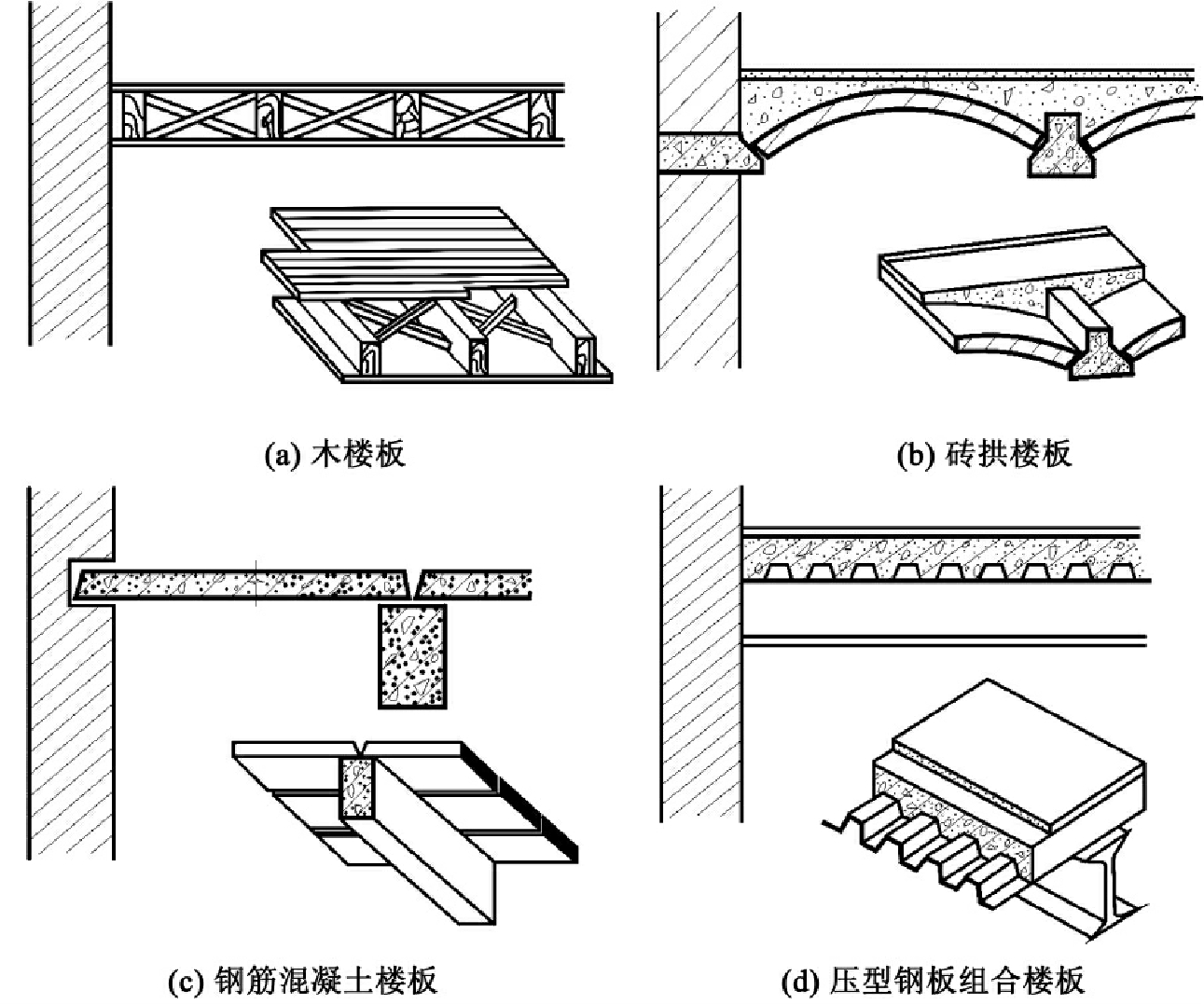 (a) 木楼板

(b) 砖拱楼板

(c) 钢筋混凝土楼板

(d) 压型钢板组合楼板