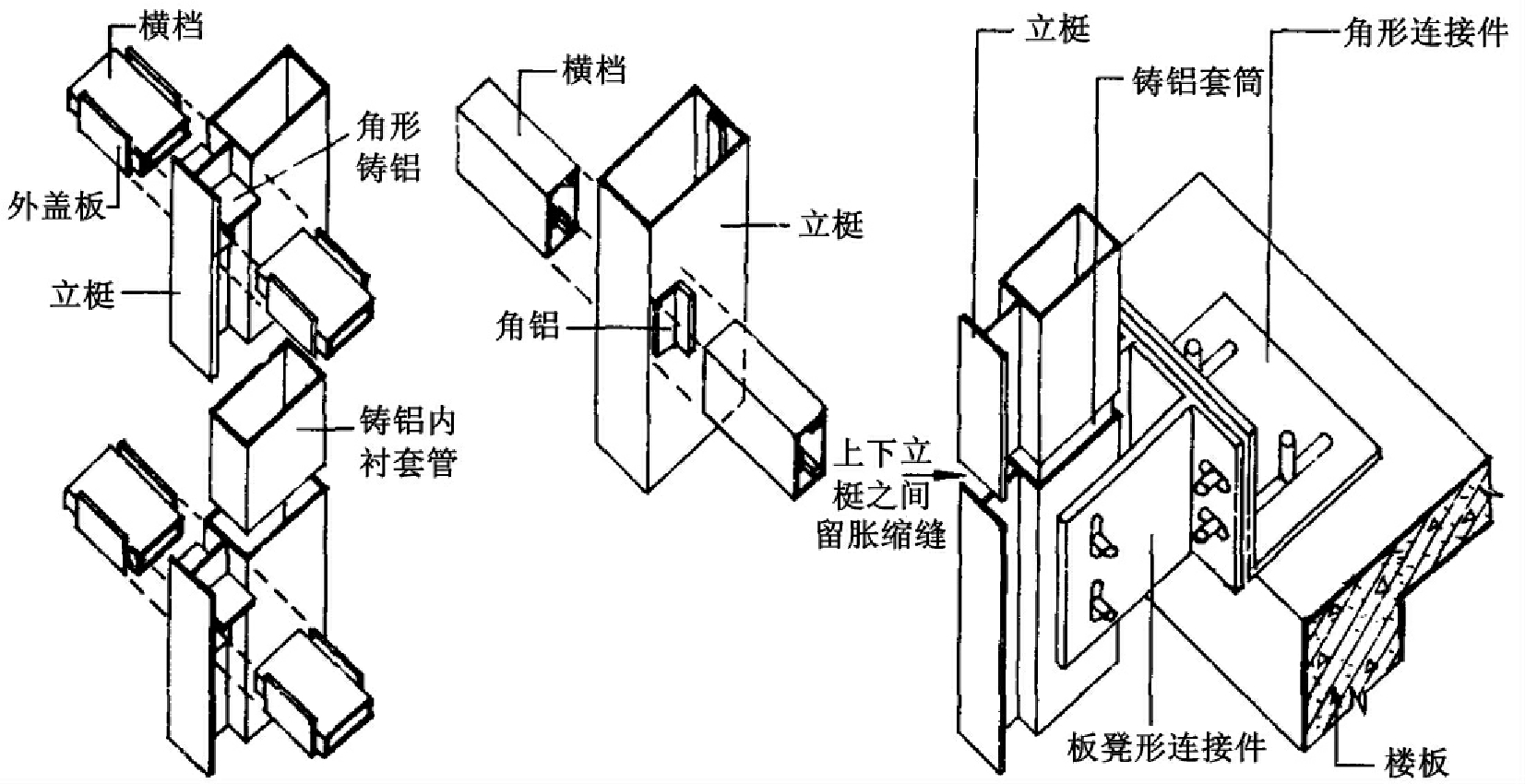 横档

角形铸铝

外盖板

立梃

铸铝内衬套管

横档

立梃

角铝

立梃

铸铝套筒

角形连接件

上下立梃之间留胀缩缝

板凳形连接件

楼板