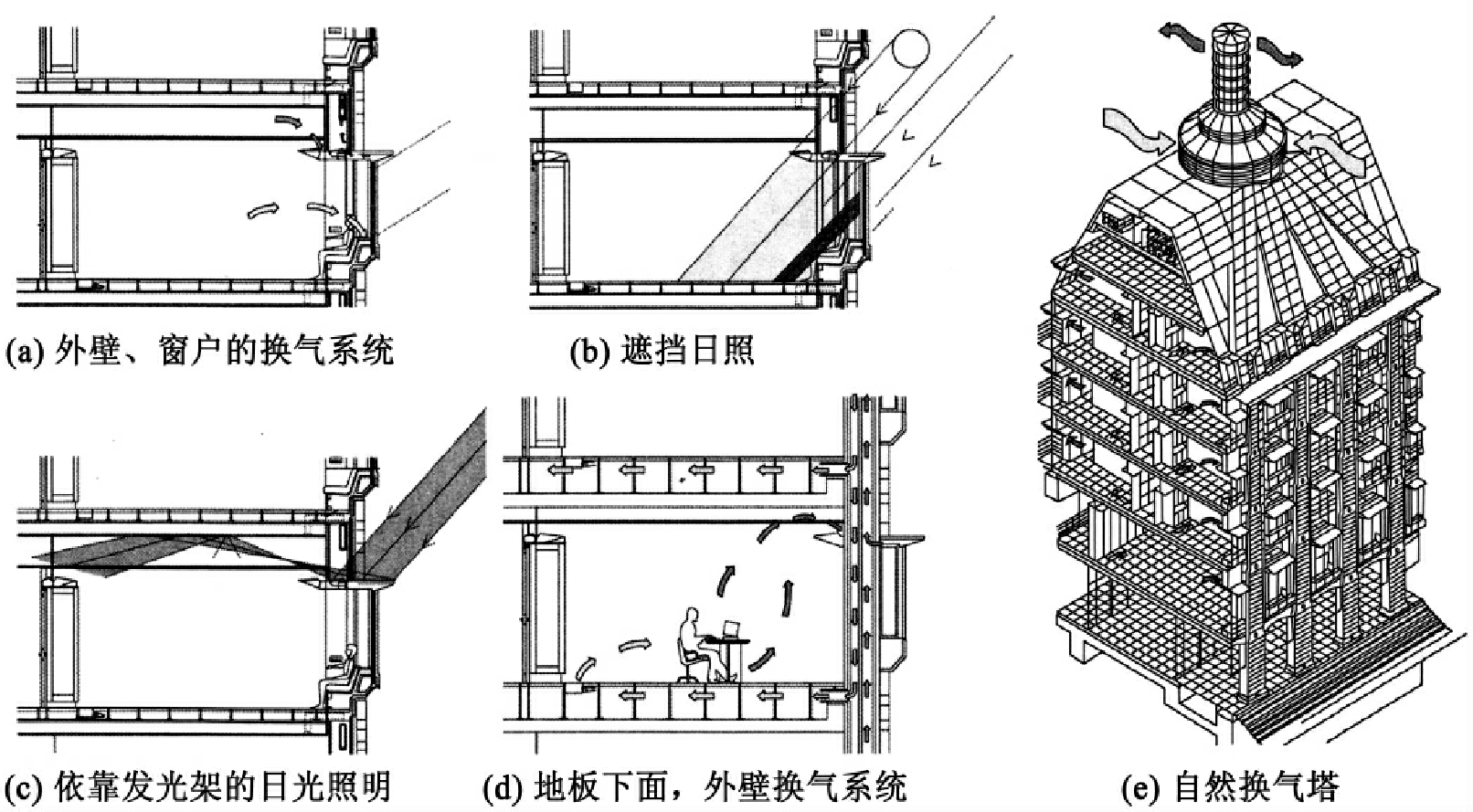 (a) 外壁、窗户的换气系统

(b) 遮挡日照

(c) 依靠发光架的日光照明

(d) 地板下面，外壁换气系统

(e) 自然换气塔