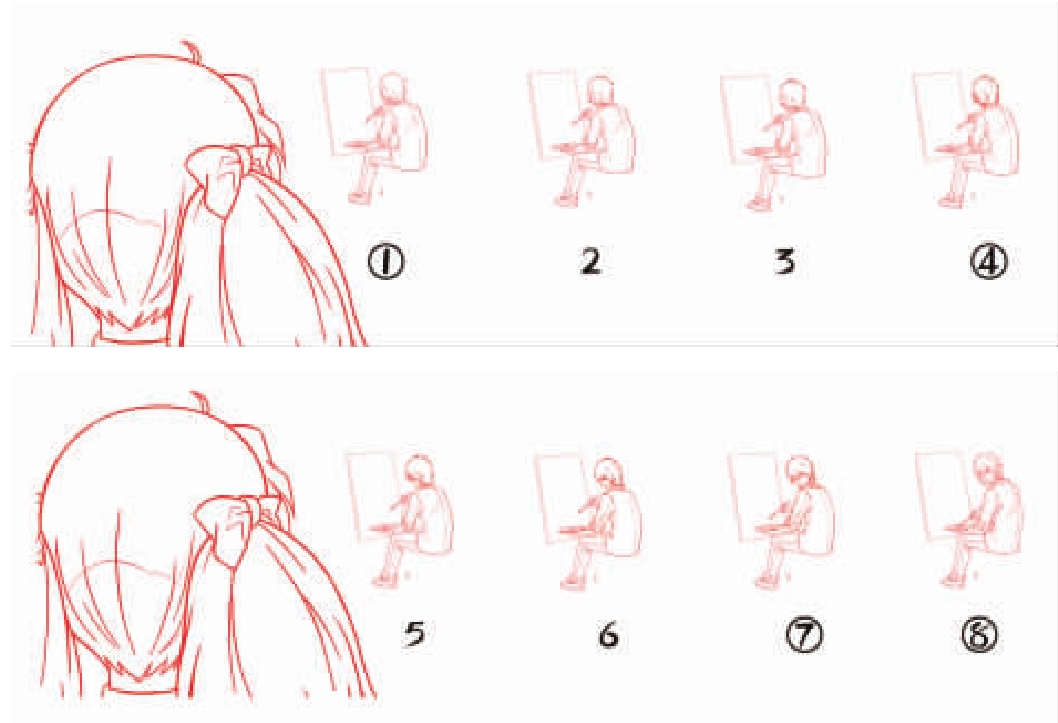 ①

2

3

④

5

6

⑦

⑧