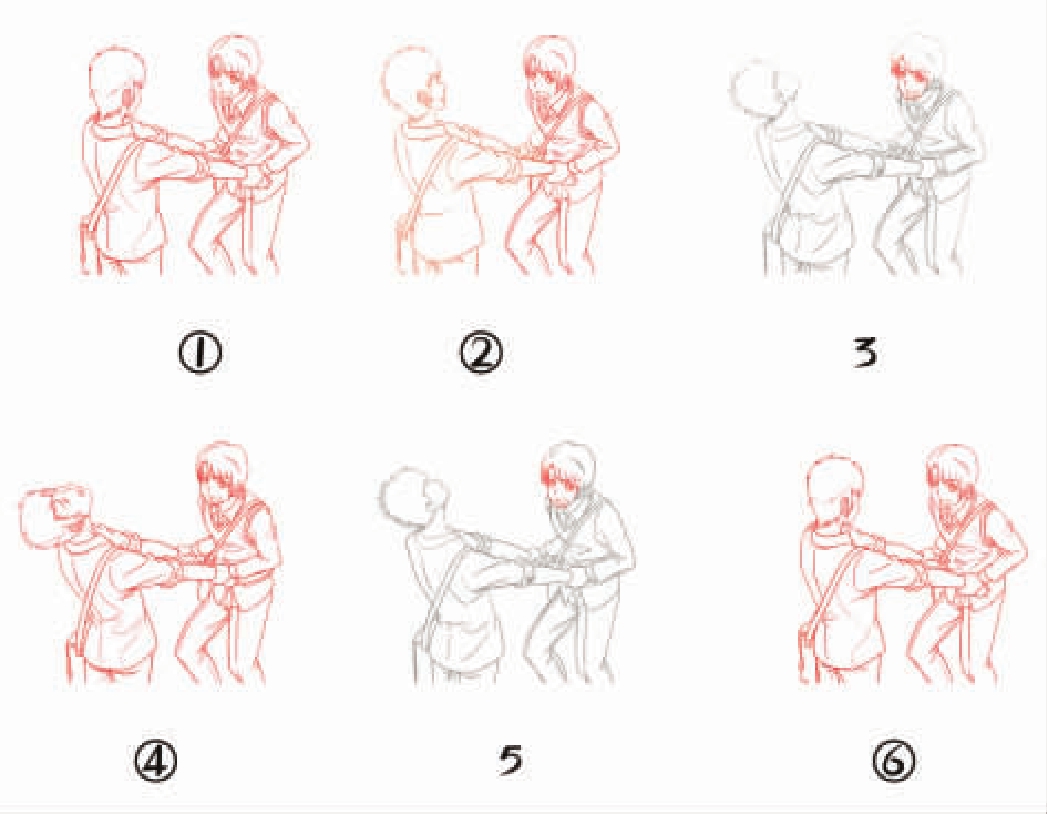 ①

②

3

④

5

⑥