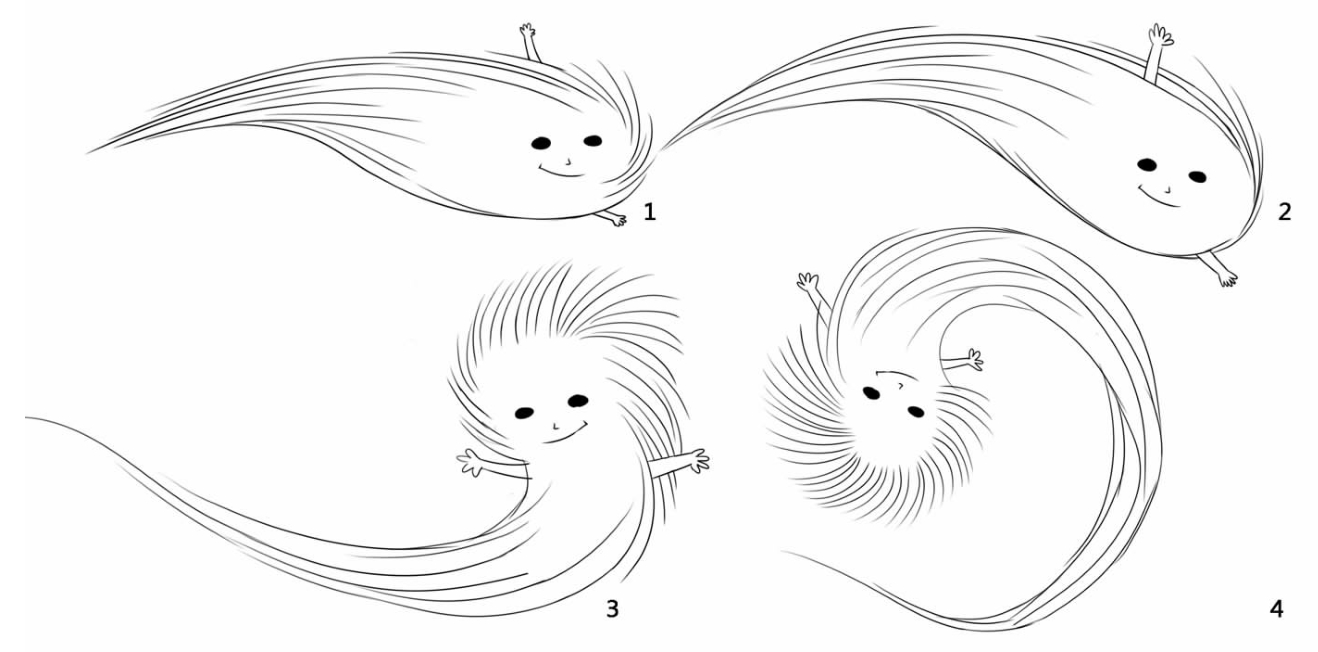 1
2
3
4