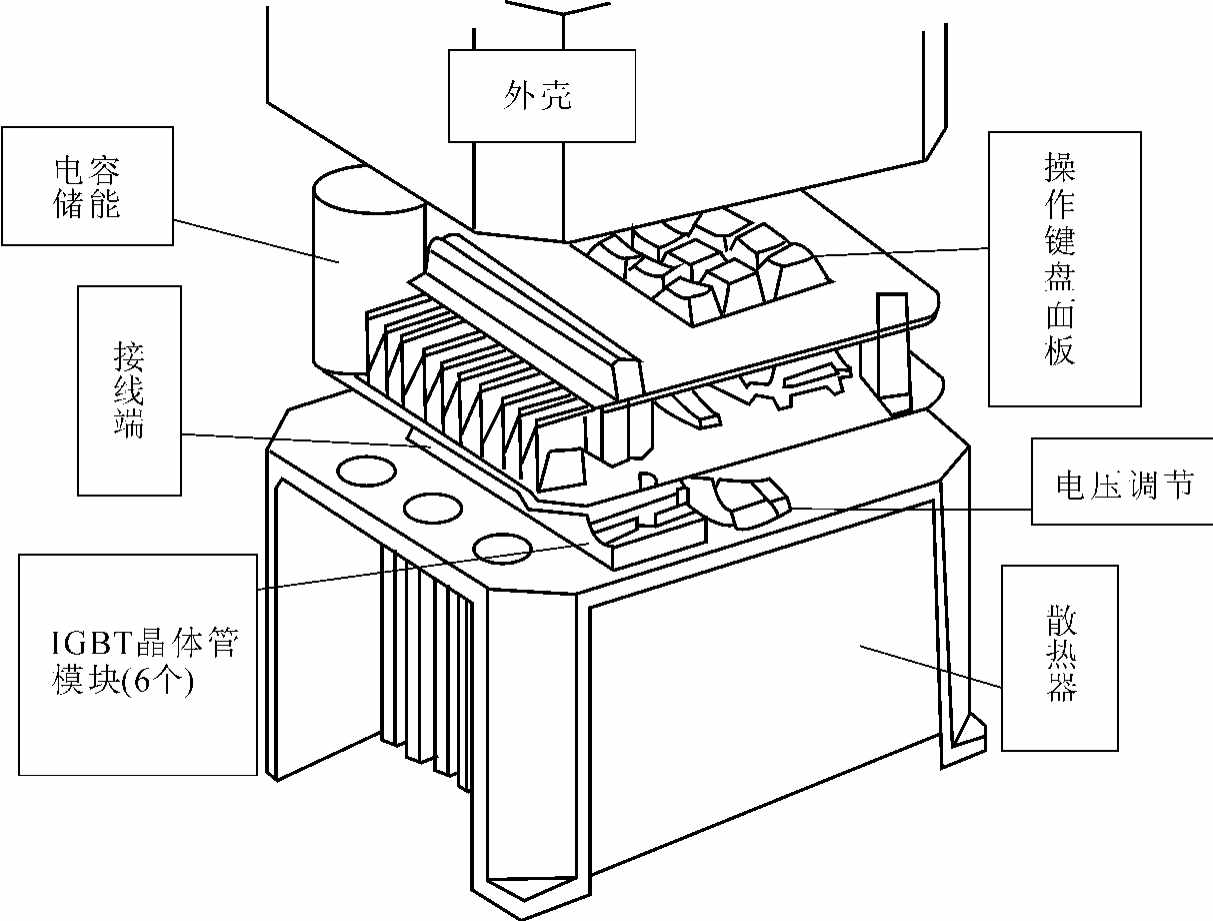 外壳

电容储能

操作键盘面板

接线端

电压调节

IGBT晶体管模块(6个)

散热器