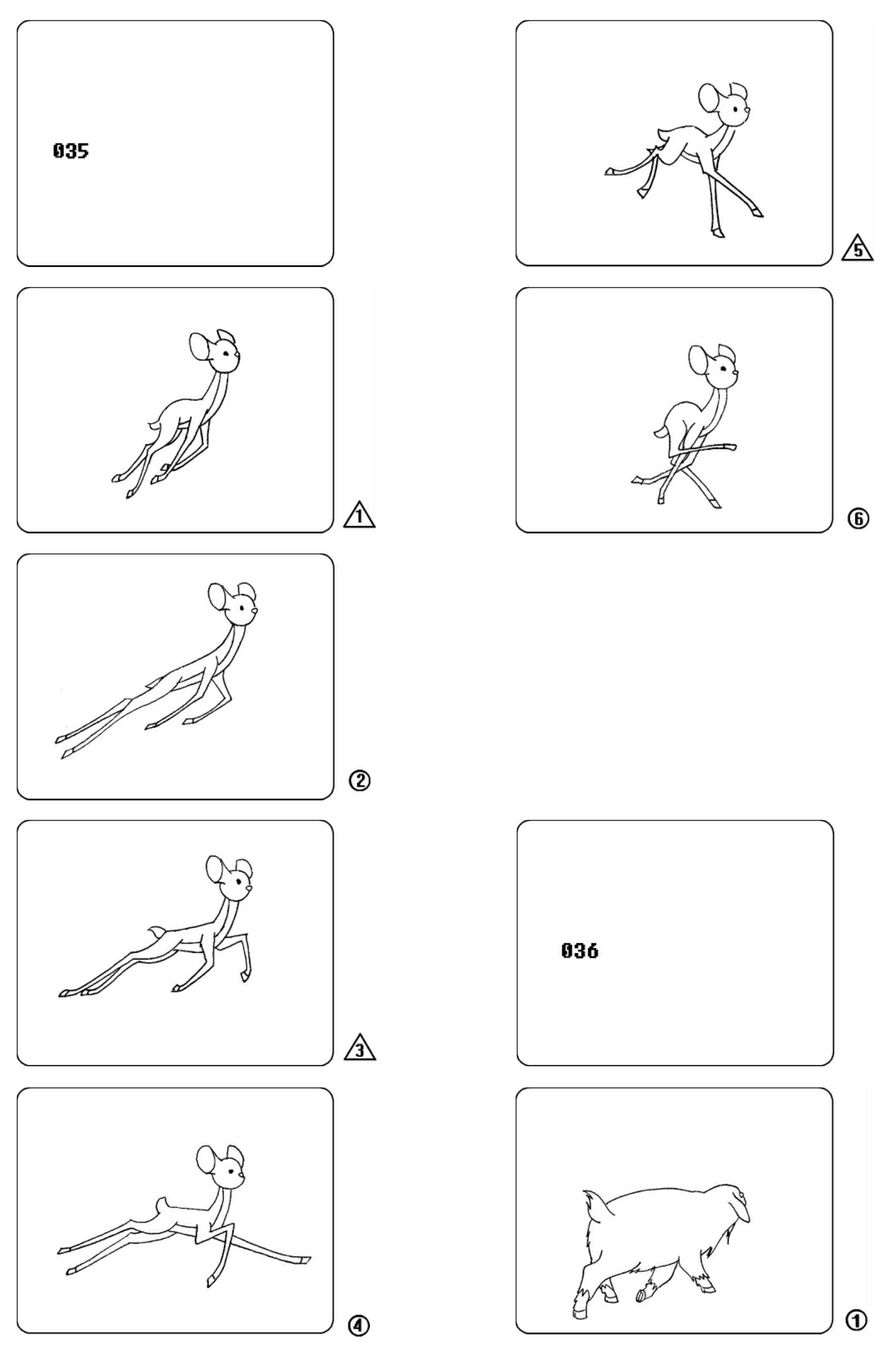 035

1

2

3

4

5

6

036

①