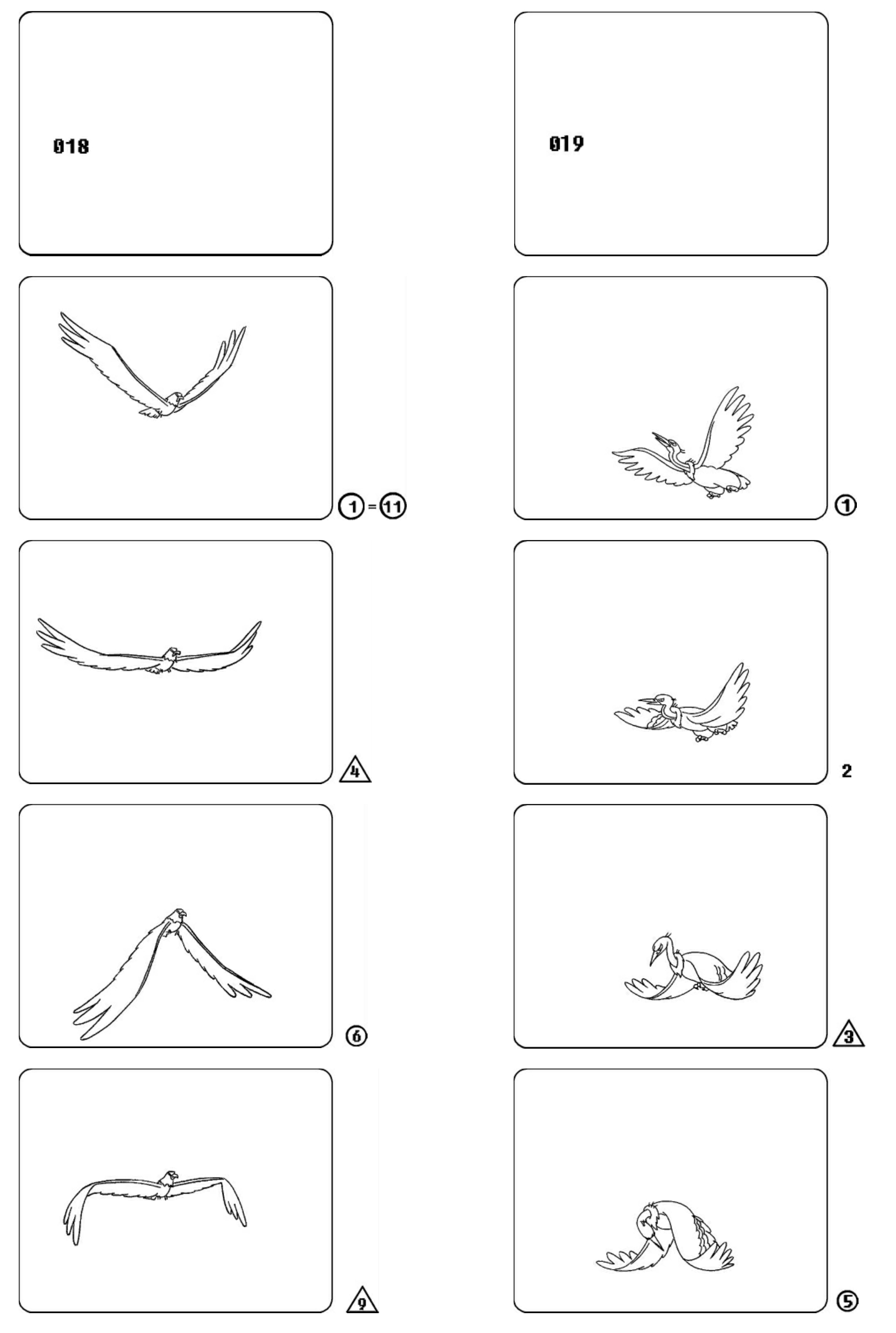 018

1 = 11

4

6

9

019

1

2

3

5